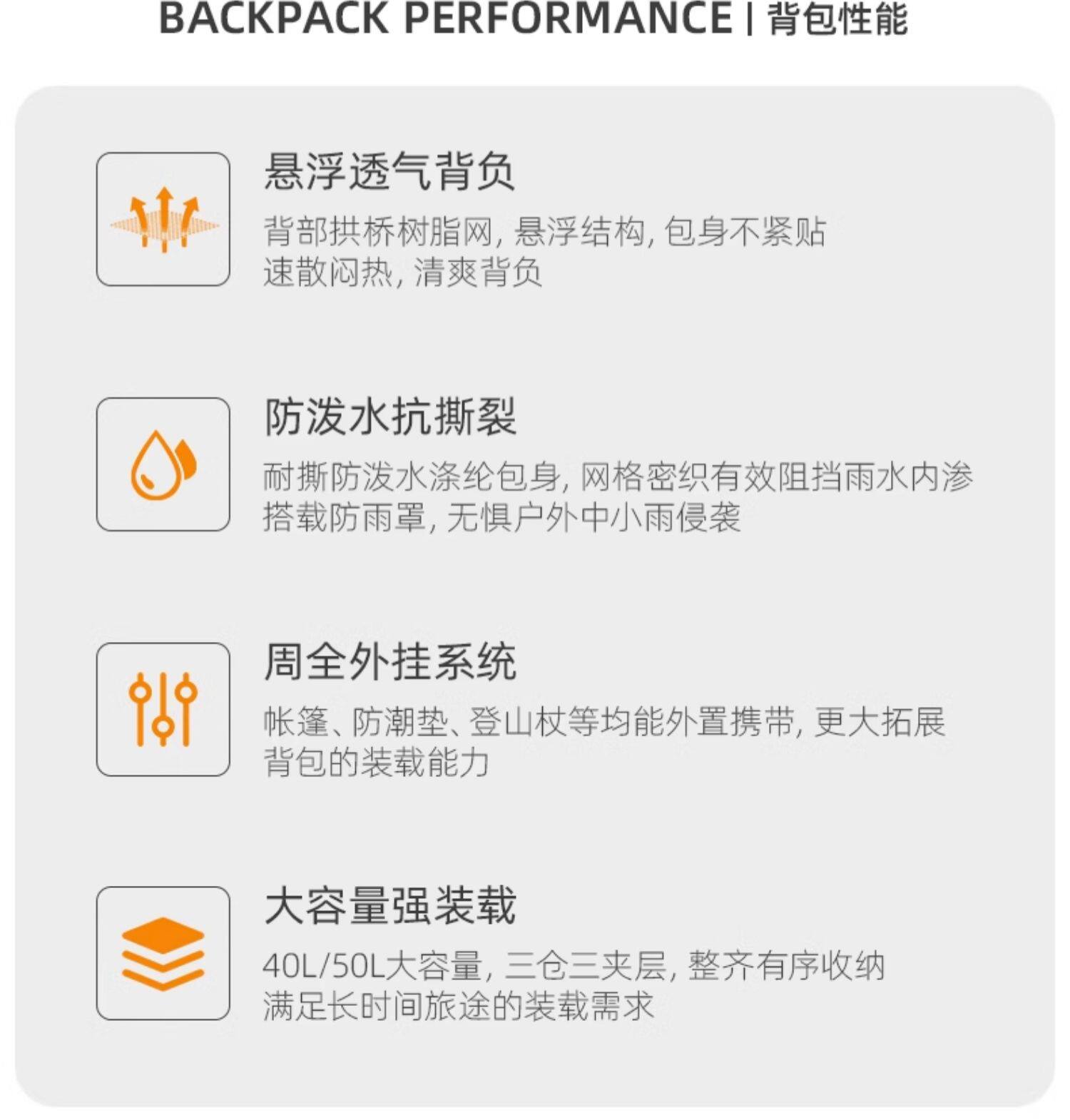 BACKPACK PERFORMANCE | 背包性能

悬浮透气背负

背部拱桥树脂网，悬浮结构，包身不紧贴
速散闷热，清爽背负

防泼水抗撕裂

耐撕防泼水涤纶包身，网格密织有效阻挡雨水内渗
搭载防雨罩，无惧户外中小雨侵袭

周全外挂系统

帐篷、防潮垫、登山杖等均能外置携带，更大拓展
背包的装载能力

大容量强装载

40L/50L大容量，三仓三夹层，整齐有序收纳
满足长时间旅途的装载需求