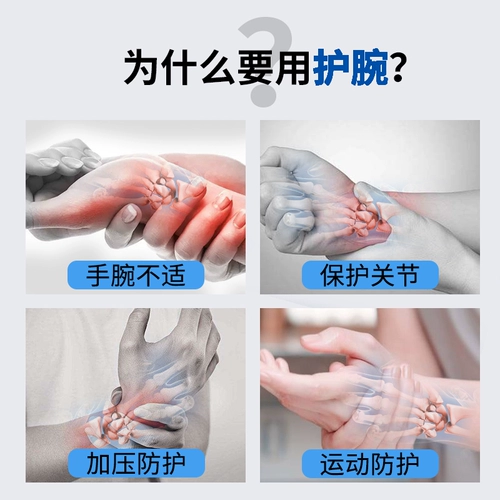 为什么要用护腕?

手腕不适

保护关节

加压防护

运动防护