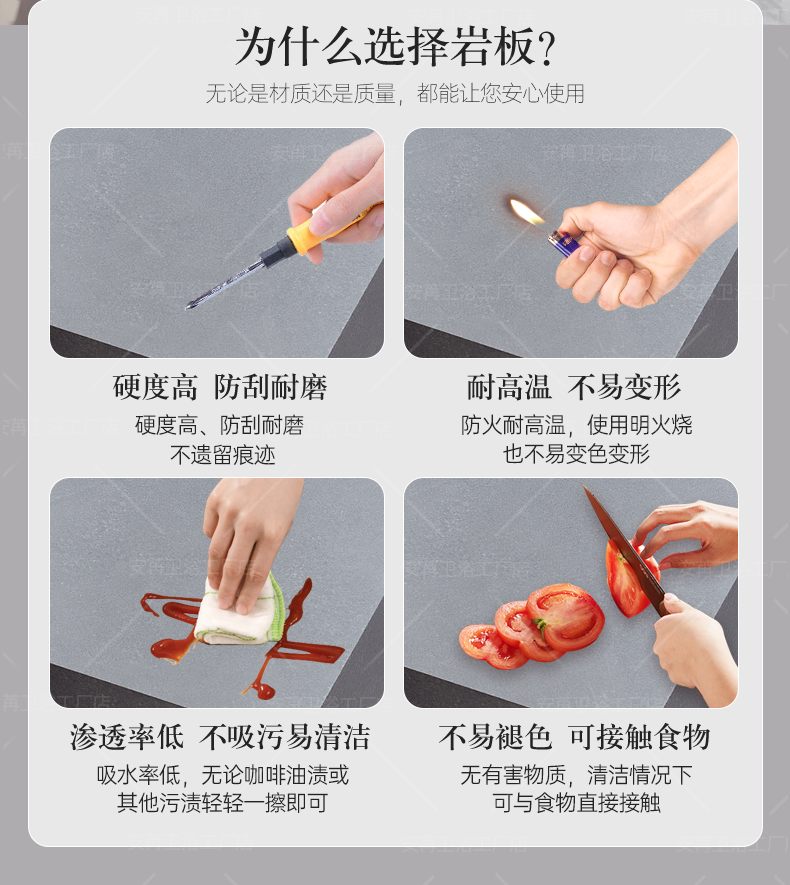 为什么选择岩板?

无论是材质还是质量，都能让您安心使用

硬度高 防刮耐磨

硬度高、防刮耐磨
不遗留痕迹

耐高温 不易变形

防火耐高温，使用明火烧
也不易变色变形

渗透率低 不吸污易清洁

吸水率低，无论咖啡油渍或
其他污渍轻轻一擦即可

不易褪色 可接触食物

无有害物质，清洁情况下
可与食物直接接触