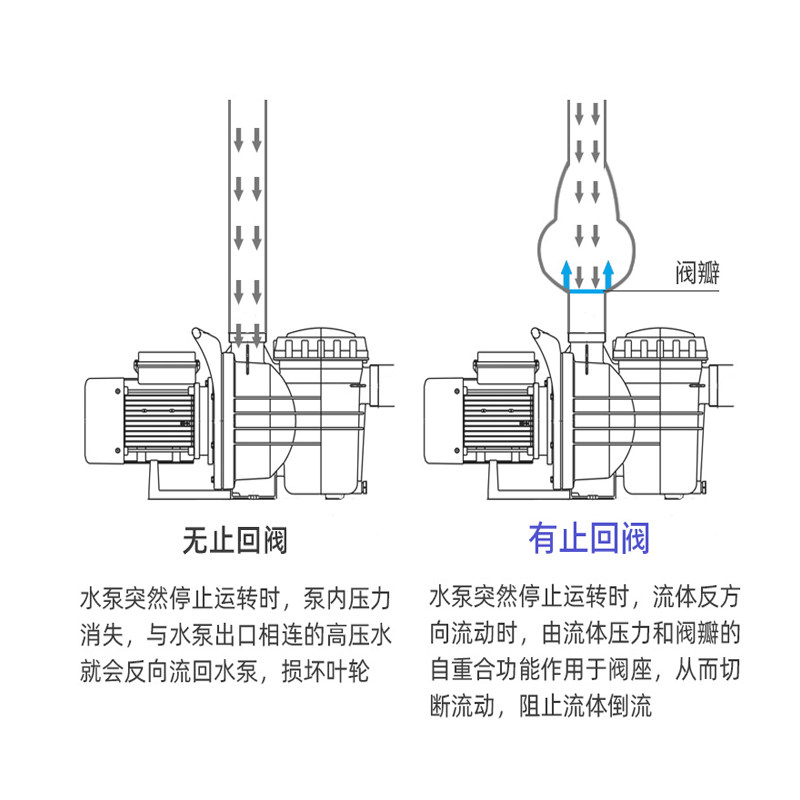 阀瓣

无止回阀

水泵突然停止运转时，泵内压力消失，与水泵出口相连的高压水就会反向流回水泵，损坏叶轮

有止回阀

水泵突然停止运转时，流体反方向流动时，由流体压力和阀瓣的自重合功能作用于阀座，从而切断流动，阻止流体倒流