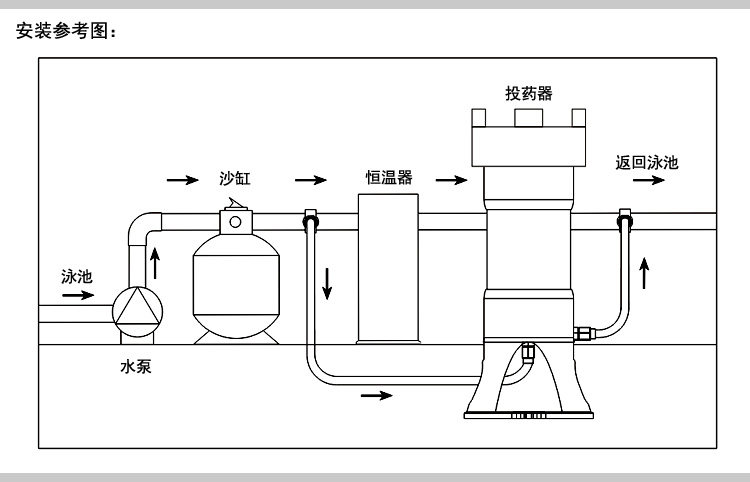 安装参考图：

投药器

沙缸

恒温器

返回泳池

泳池

水泵