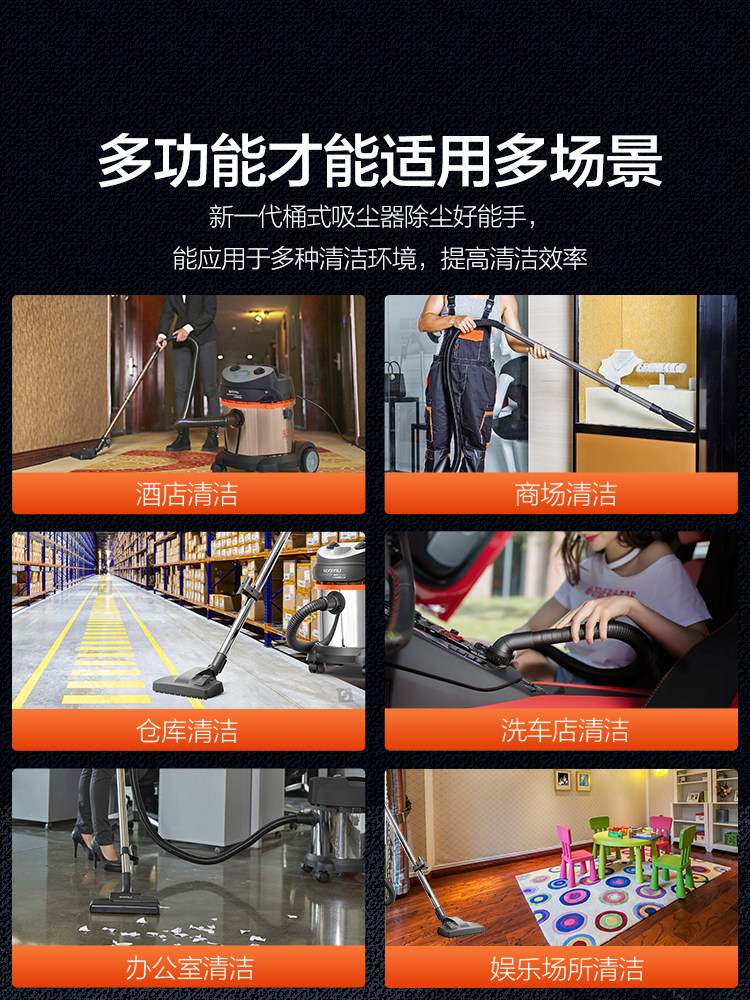 多功能才能适用多场景

新一代桶式吸尘器除尘好能手，
能应用于多种清洁环境，提高清洁效率

酒店清洁

商场清洁

仓库清洁

洗车店清洁

办公室清洁

娱乐场所清洁