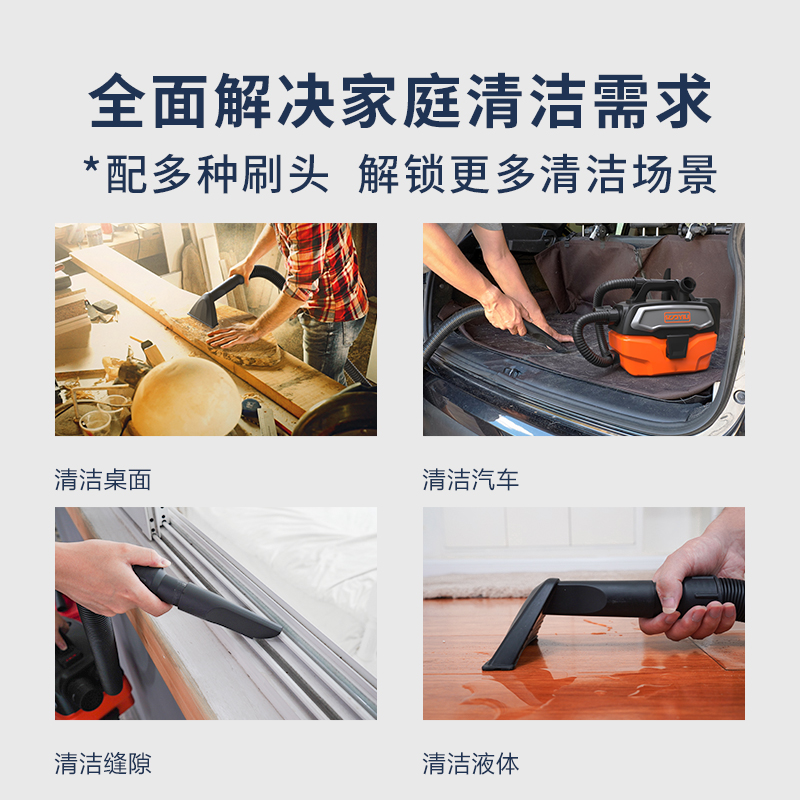 全面解决家庭清洁需求

*配多种刷头 解锁更多清洁场景

清洁桌面

清洁汽车

清洁缝隙

清洁液体