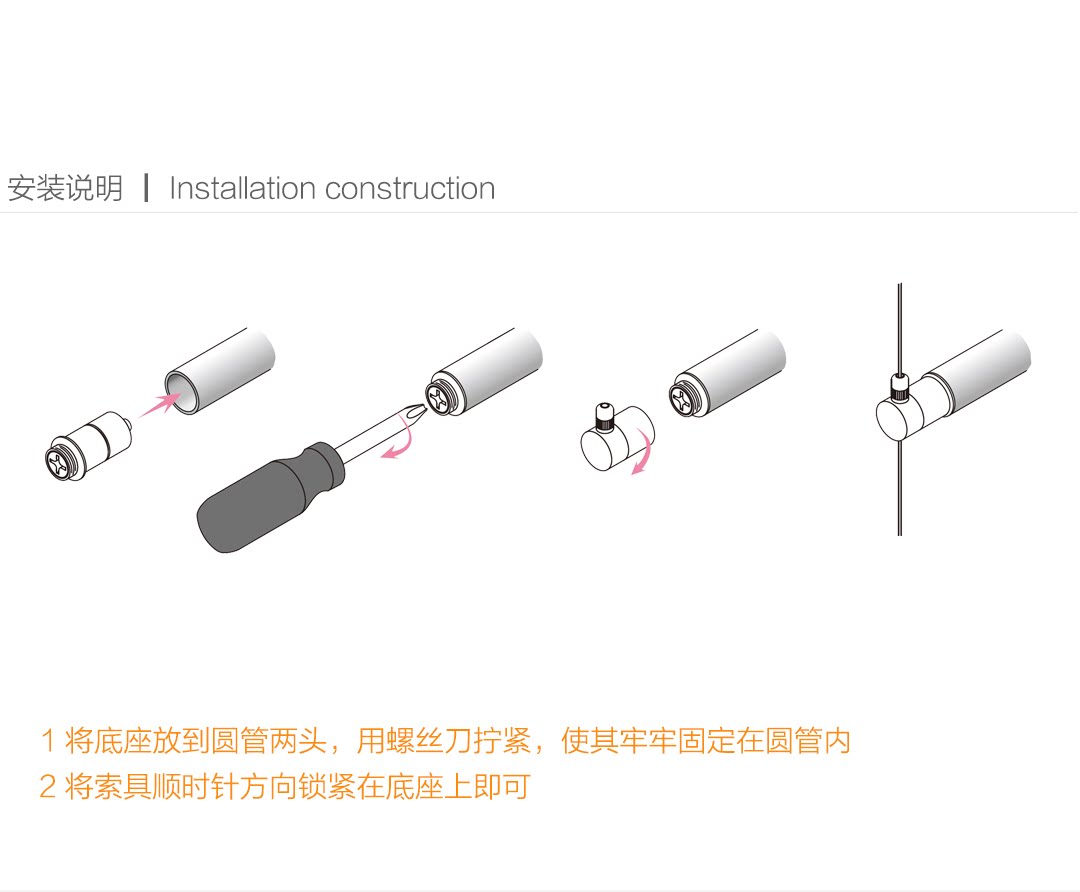 安装说明 | Installation construction

1 将底座放到圆管两头，用螺丝刀拧紧，使其牢牢固定在圆管内
2 将索具顺时针方向锁紧在底座上即可