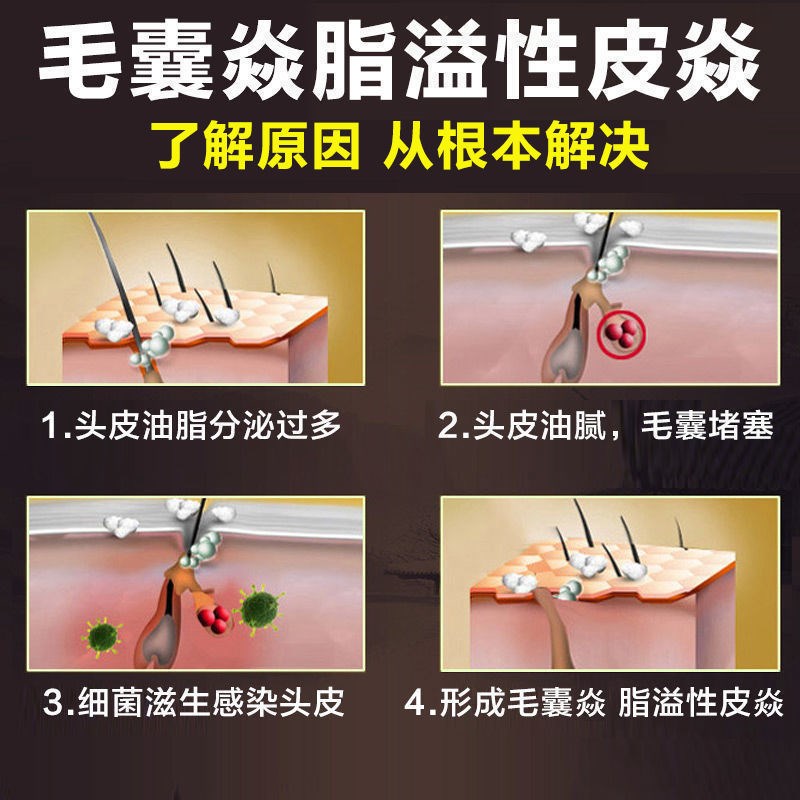 毛囊焱脂溢性皮焱
了解原因 从根本解决

1.头皮油脂分泌过多

2.头皮油腻，毛囊堵塞

3.细菌滋生感染头皮

4.形成毛囊焱 脂溢性皮焱