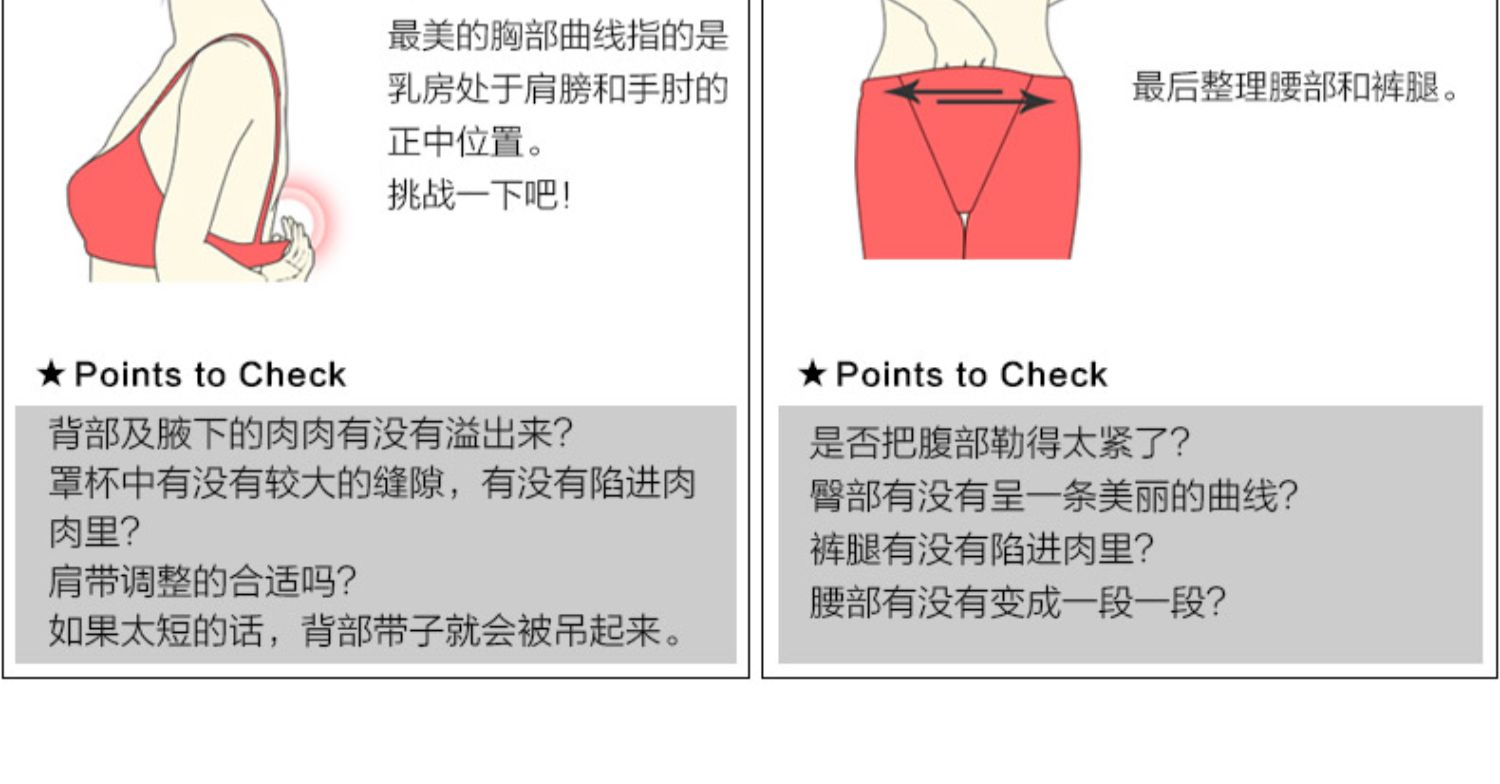 最美的胸部曲线指的是乳房处于肩膀和手肘的正中位置。
挑战一下吧!

★ Points to Check

背部及腋下的肉肉有没有溢出来?
罩杯中有没有较大的缝隙，有没有陷进肉肉里?
肩带调整的合适吗?
如果太短的话，背部带子就会被吊起来。

最后整理腰部和裤腿。

★ Points to Check

是否把腹部勒得太紧了?
臀部有没有呈一条美丽的曲线?
裤腿有没有陷进肉里?
腰部有没有变成一段一段?