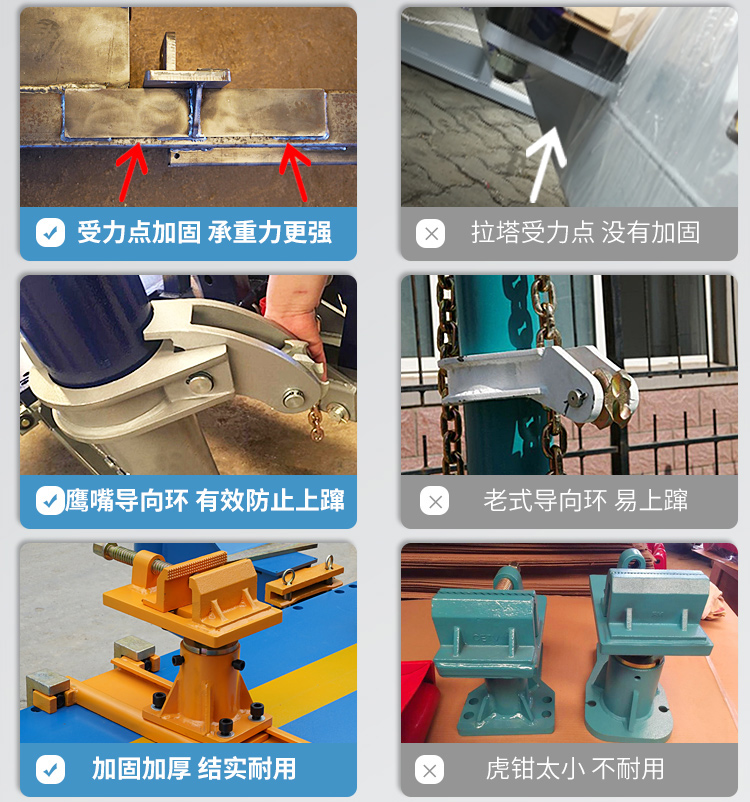 受力点加固 承重力更强

拉塔受力点 没有加固

鹰嘴导向环 有效防止上蹿

老式导向环 易上蹿

加固加厚 结实耐用

虎钳太小 不耐用