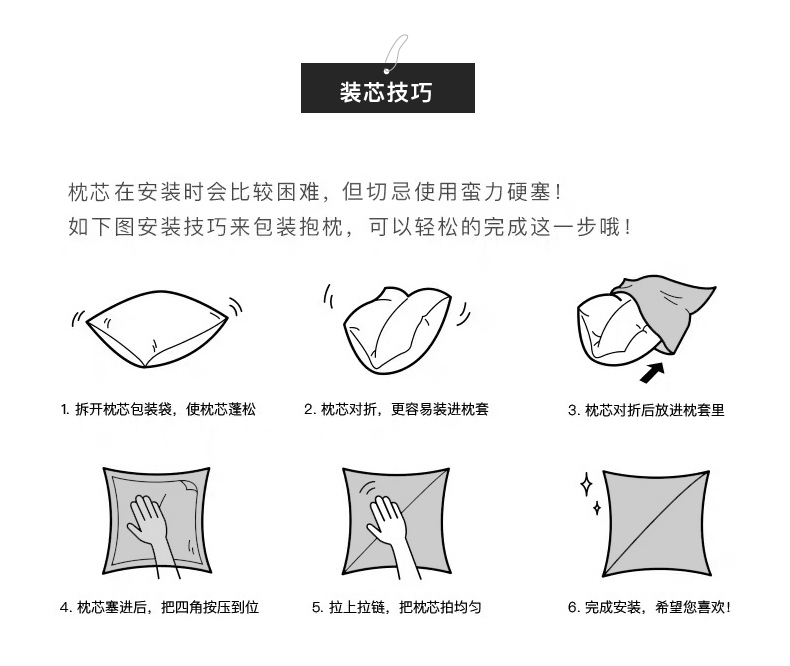 装芯技巧

枕芯在安装时会比较困难，但切忌使用蛮力硬塞！
如下图安装技巧来包装抱枕，可以轻松的完成这一步哦！

1. 拆开枕芯包装袋，使枕芯蓬松

2. 枕芯对折，更容易装进枕套

3. 枕芯对折后放进枕套里

4. 枕芯塞进后，把四角按压到位

5. 拉上拉链，把枕芯拍均匀

6. 完成安装，希望您喜欢！