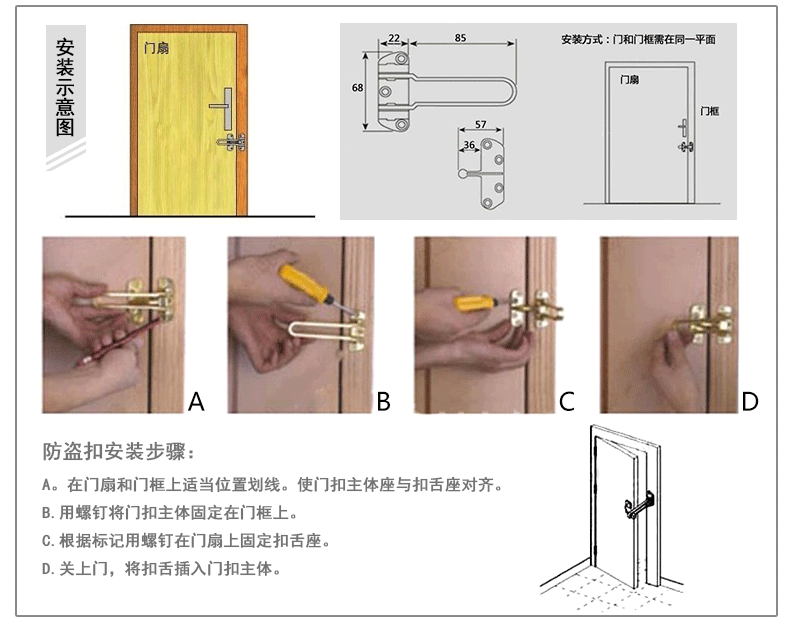 安装示意图

门扇

22
85
68
57
36

安装方式：门和门框需在同一平面

门扇
门框

A
B
C
D

防盗扣安装步骤：

A。在门扇和门框上适当位置划线。使门扣主体座与扣舌座对齐。

B.用螺钉将门扣主体固定在门框上。

C.根据标记用螺钉在门扇上固定扣舌座。

D.关上门，将扣舌插入门扣主体。