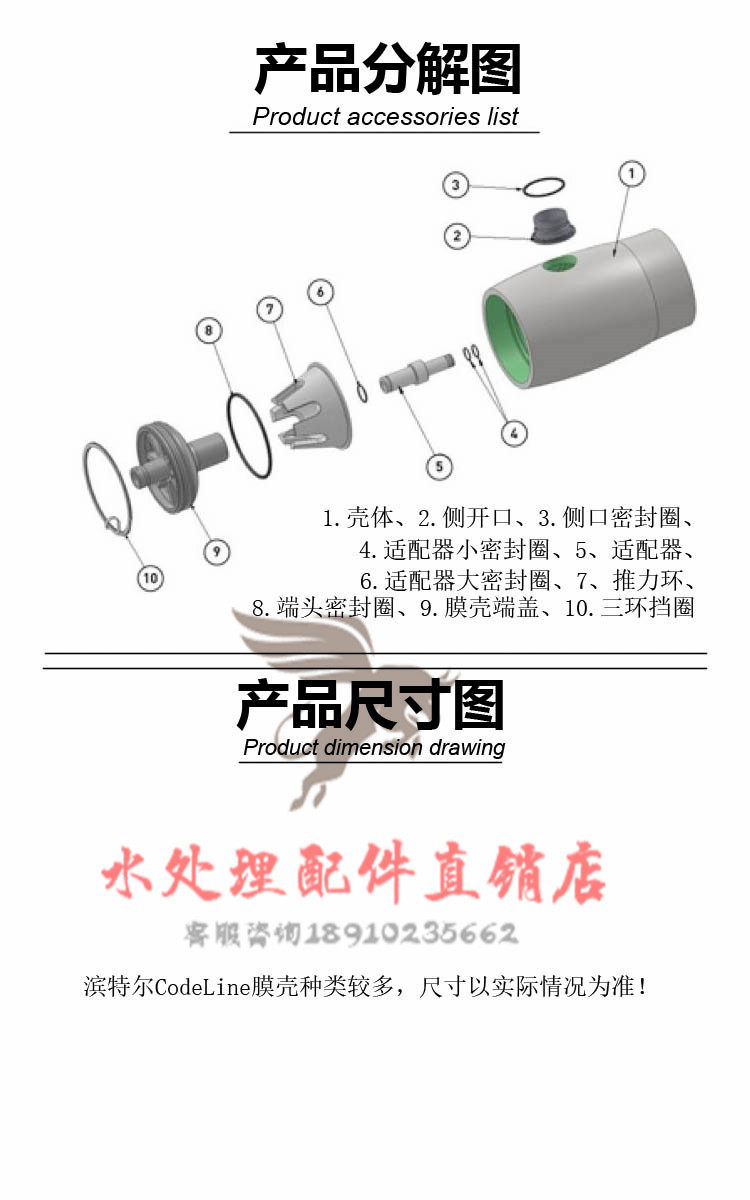 产品分解图
Product accessories list

3
1
2
6
7
8
4
5
9
10

1.壳体、2.侧开口、3.侧口密封圈、
4.适配器小密封圈、5、适配器、
6.适配器大密封圈、7、推力环、
8.端头密封圈、9.膜壳端盖、10.三环挡圈

产品尺寸图
Product dimension drawing

水处理配件直销店
客服咨询18910235662

滨特尔CodeLine膜壳种类较多，尺寸以实际情况为准!