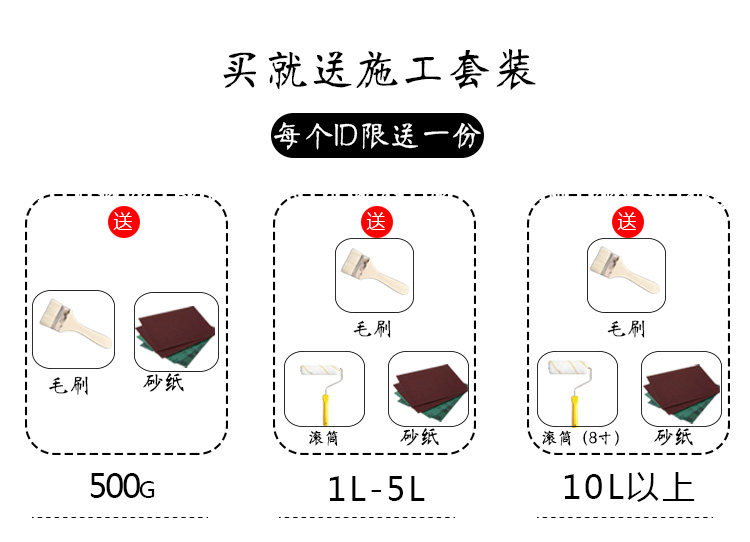 买就送施工套装

每个ID限送一份

送

毛刷

砂纸

500G

送

毛刷

滚筒

砂纸

1L-5L

送

毛刷

滚筒（8寸）

砂纸

10L以上