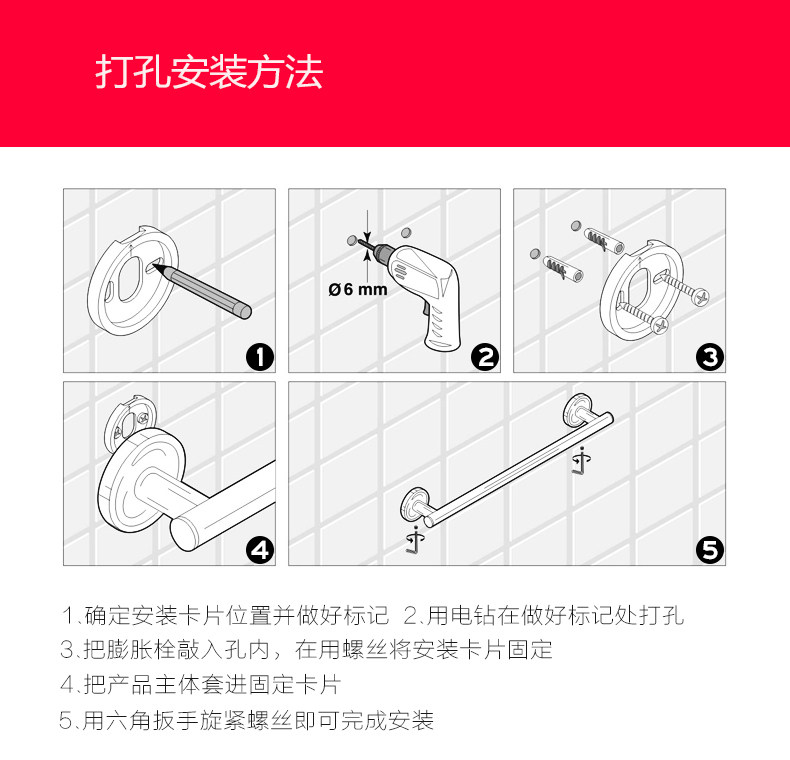 打孔安装方法

1

Ø 6 mm

2

3

4

5

1、确定安装卡片位置并做好标记 2、用电钻在做好标记处打孔

3、把膨胀栓敲入孔内，在用螺丝将安装卡片固定

4、把产品主体套进固定卡片

5、用六角扳手旋紧螺丝即可完成安装