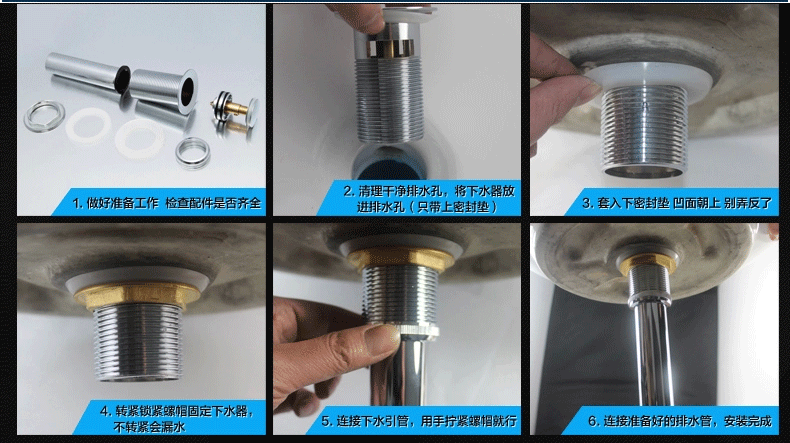 1. 做好准备工作 检查配件是否齐全

2. 清理干净排水孔，将下水器放进排水孔（只带上密封垫）

3. 套入下密封垫 凹面朝上 别弄反了

4. 转紧锁紧螺帽固定下水器，不转紧会漏水

5. 连接下水引管，用手拧紧螺帽就行

6. 连接准备好的排水管，安装完成