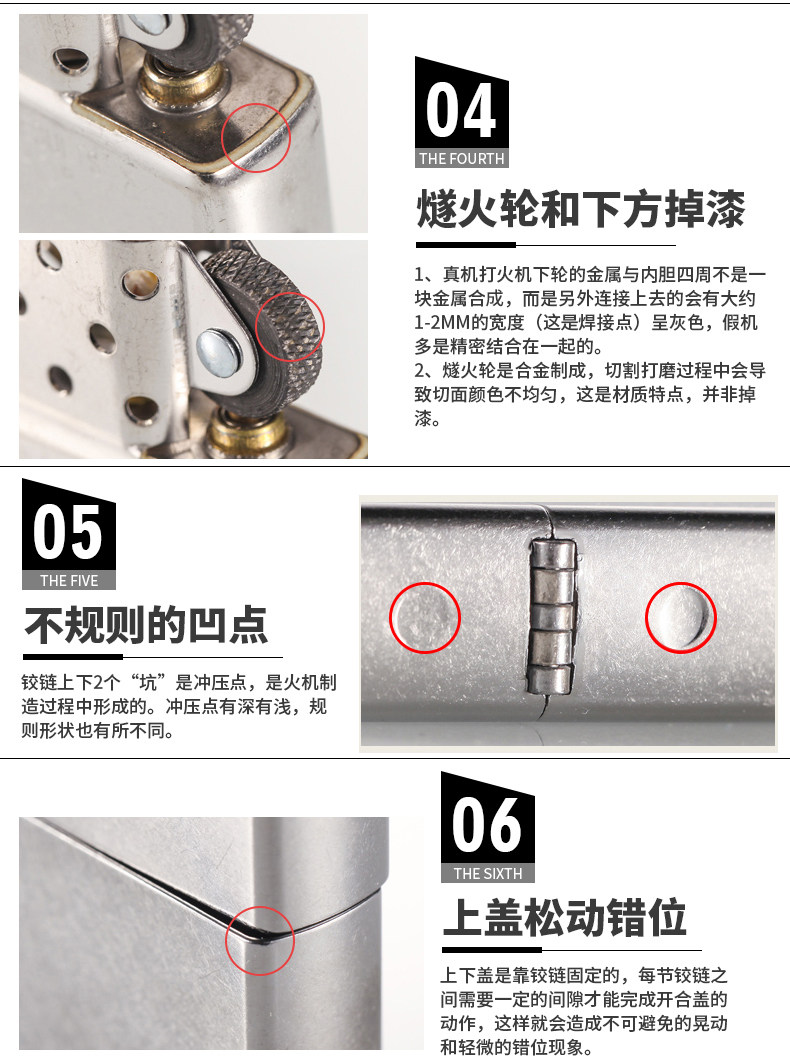 04
THE FOURTH
燧火轮和下方掉漆

1、真机打火机下轮的金属与内胆四周不是一块金属合成，而是另外连接上去的会有大约1-2MM的宽度（这是焊接点）呈灰色，假机多是精密结合在一起的。
2、燧火轮是合金制成，切割打磨过程中会导致切面颜色不均匀，这是材质特点，并非掉漆。

05
THE FIVE
不规则的凹点

铰链上下2个“坑”是冲压点，是火机制造过程中形成的。冲压点有深有浅，规则形状也有所不同。

06
THE SIXTH
上盖松动错位

上下盖是靠铰链固定的，每节铰链之间需要一定的间隙才能完成开合盖的动作，这样就会造成不可避免的晃动和轻微的错位现象。