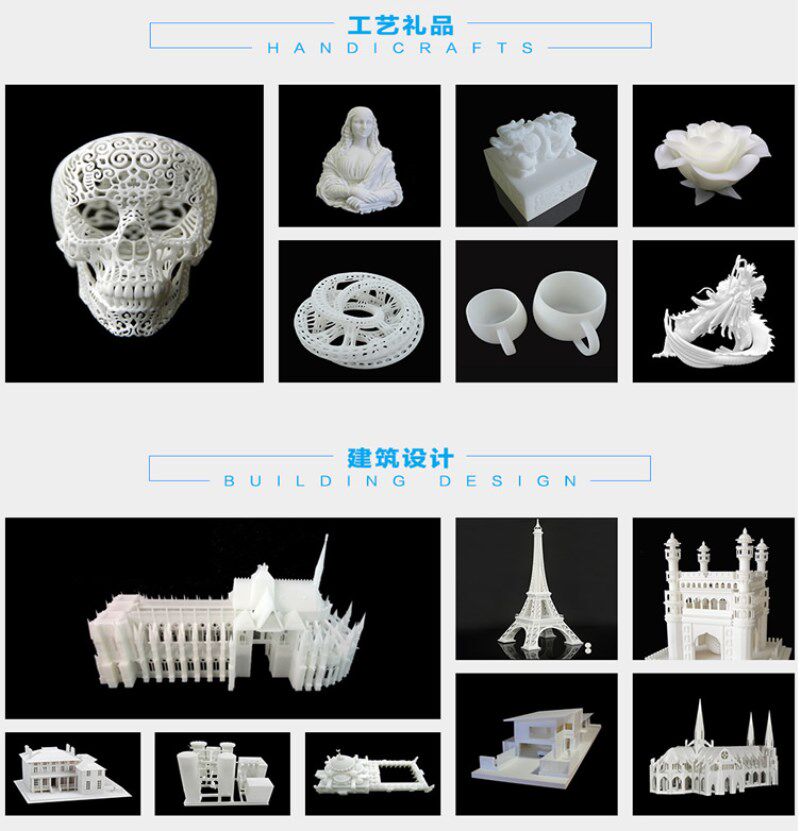 工艺礼品
HANDICRAFTS

建筑设计
BUILDING DESIGN