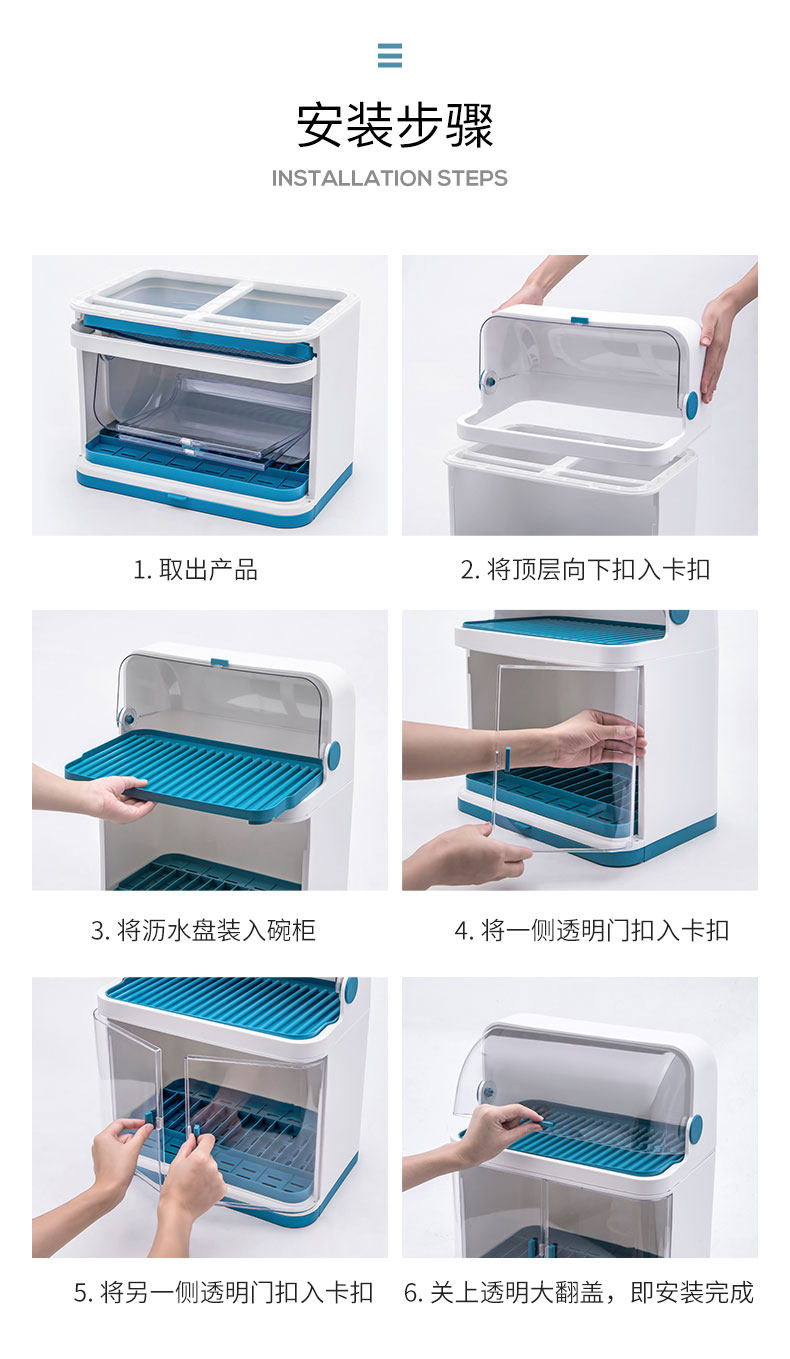 安装步骤
INSTALLATION STEPS

1. 取出产品

2. 将顶层向下扣入卡扣

3. 将沥水盘装入碗柜

4. 将一侧透明门扣入卡扣

5. 将另一侧透明门扣入卡扣

6. 关上透明大翻盖，即安装完成