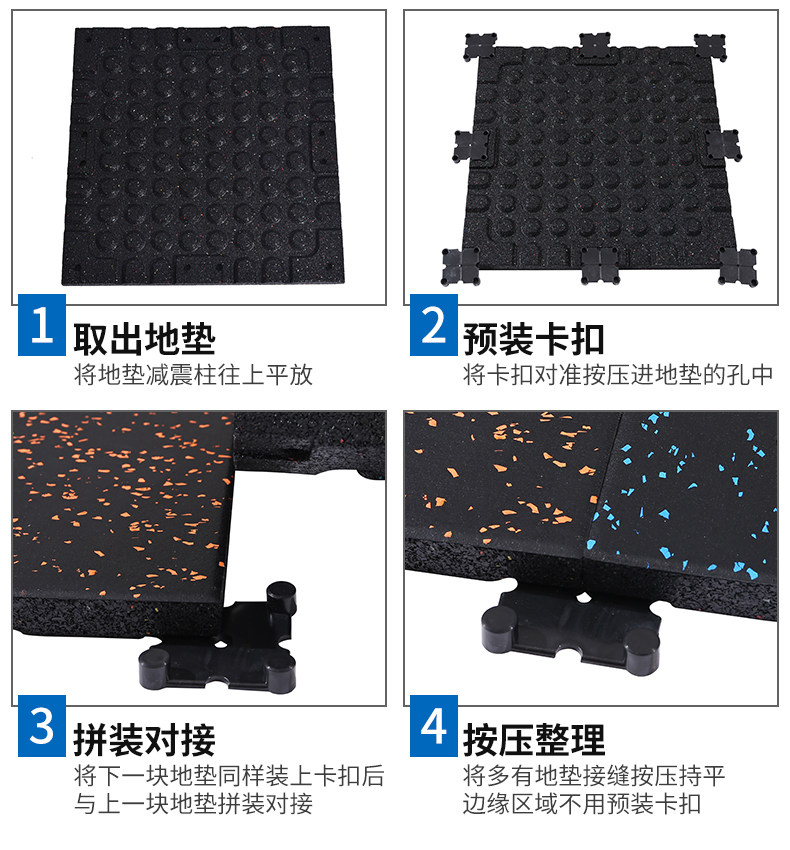 1 取出地垫
将地垫减震柱往上平放

2 预装卡扣
将卡扣对准按压进地垫的孔中

3 拼装对接
将下一块地垫同样装上卡扣后与上一块地垫拼装对接

4 按压整理
将多有地垫接缝按压持平边缘区域不用预装卡扣