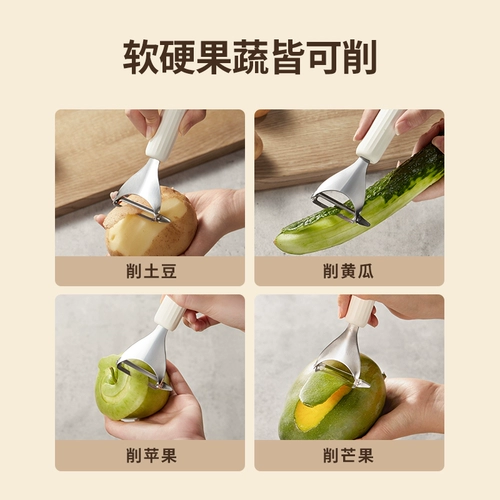 软硬果蔬皆可削

削土豆

削黄瓜

削苹果

削芒果