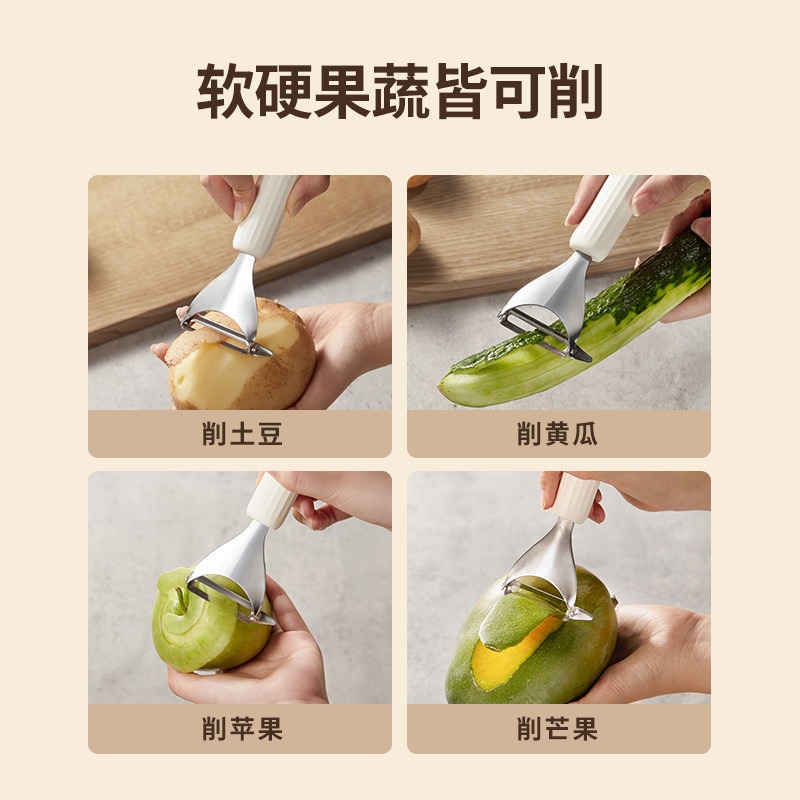 软硬果蔬皆可削

削土豆

削黄瓜

削苹果

削芒果