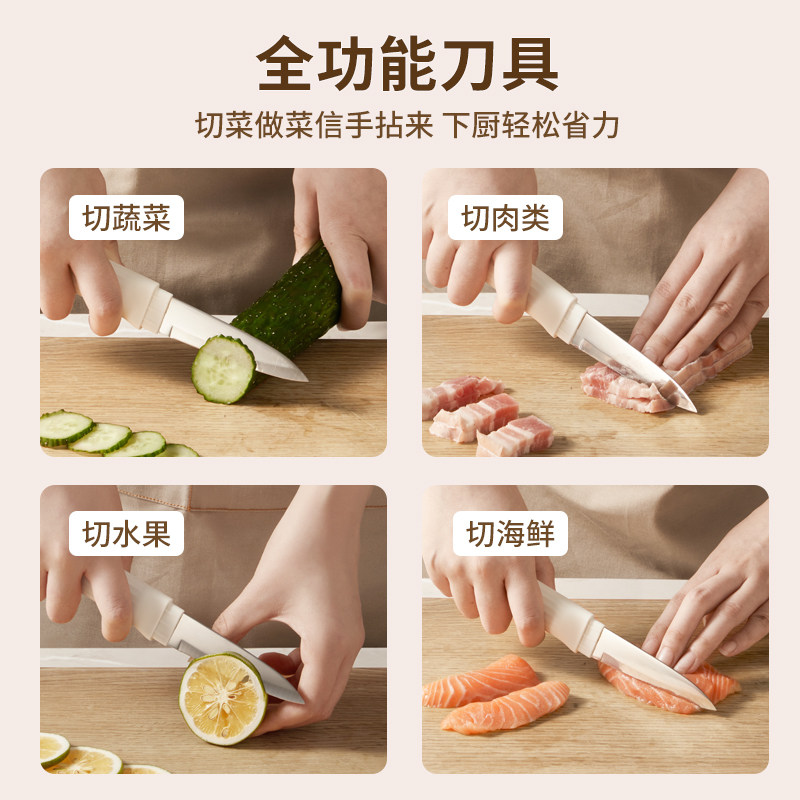 全功能刀具

切菜做菜信手拈来 下厨轻松省力

切蔬菜

切肉类

切水果

切海鲜