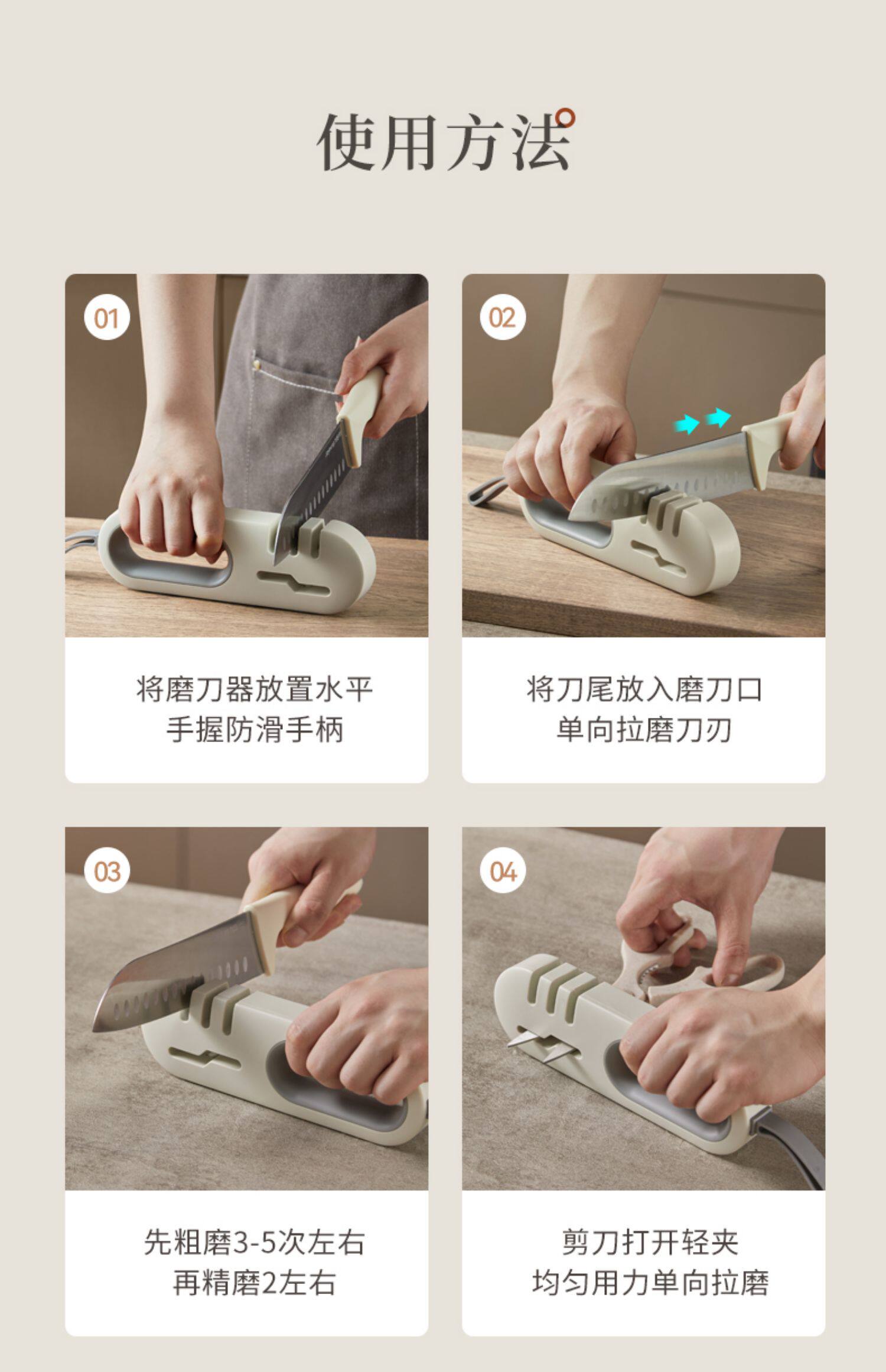 使用方法

01

将磨刀器放置水平
手握防滑手柄

02

将刀尾放入磨刀口
单向拉磨刀刃

03

先粗磨3-5次左右
再精磨2左右

04

剪刀打开轻夹
均匀用力单向拉磨