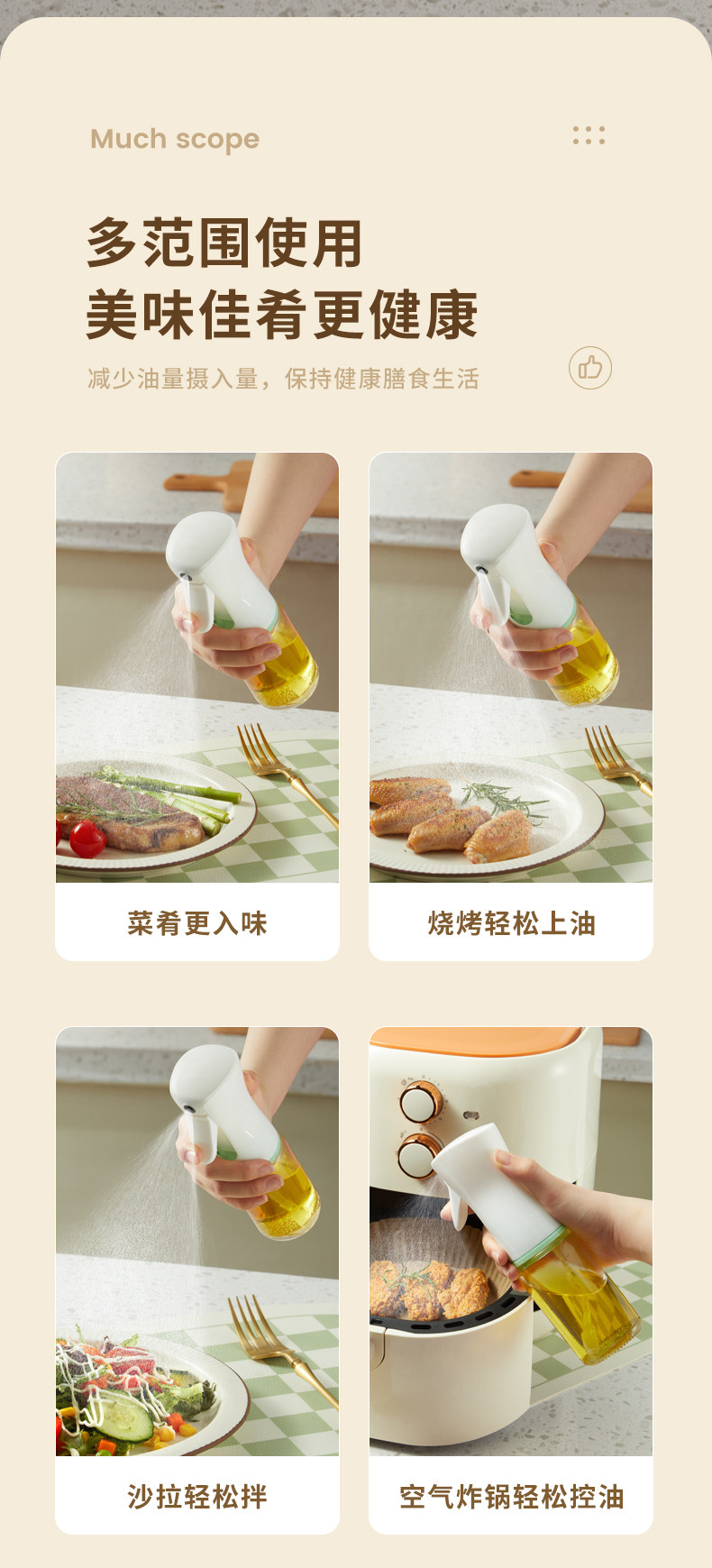 Much scope

多范围使用
美味佳肴更健康

减少油量摄入量，保持健康膳食生活

菜肴更入味

烧烤轻松上油

沙拉轻松拌

空气炸锅轻松控油