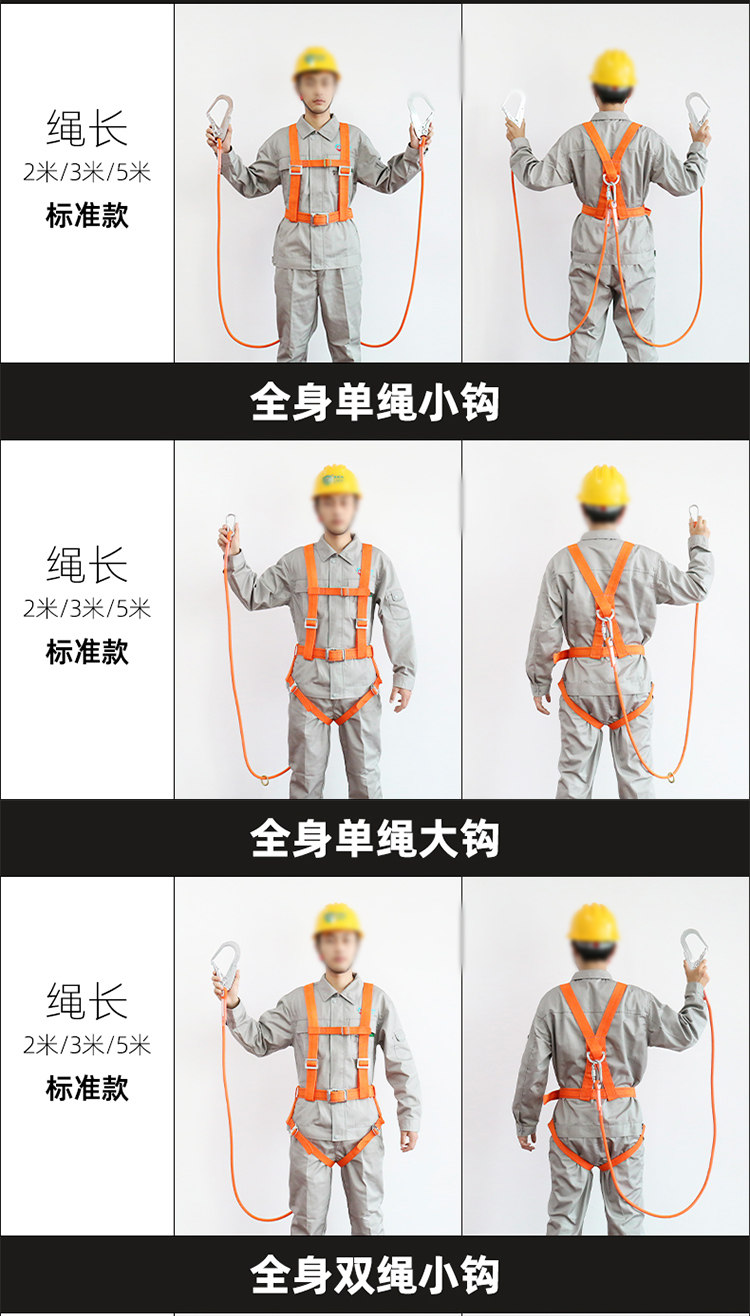 绳长
2米/3米/5米
标准款

全身单绳小钩

绳长
2米/3米/5米
标准款

全身单绳大钩

绳长
2米/3米/5米
标准款

全身双绳小钩