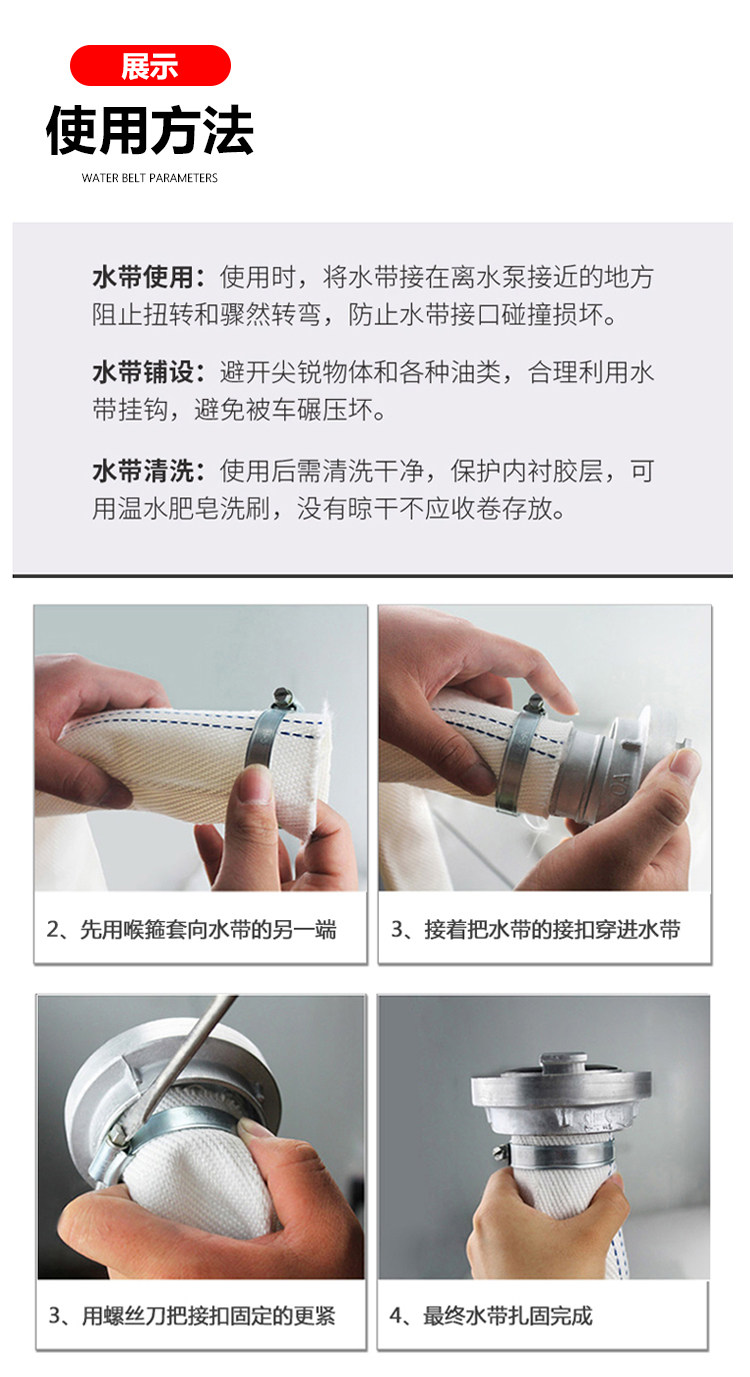 展示

使用方法

WATER BELT PARAMETERS

水带使用：使用时，将水带接在离水泵接近的地方阻止扭转和骤然转弯，防止水带接口碰撞损坏。

水带铺设：避开尖锐物体和各种油类，合理利用水带挂钩，避免被车碾压坏。

水带清洗：使用后需清洗干净，保护内衬胶层，可用温水肥皂洗刷，没有晾干不应收卷存放。

2、先用喉箍套向水带的另一端

3、接着把水带的接扣穿进水带

3、用螺丝刀把接扣固定的更紧

4、最终水带扎固完成