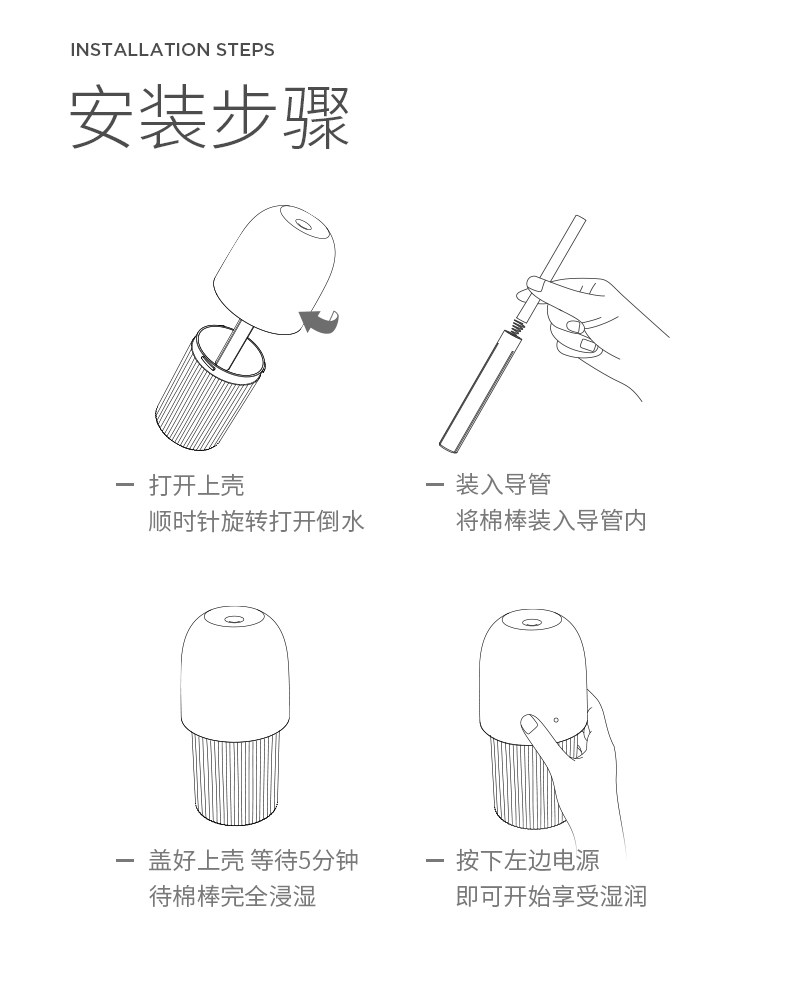 INSTALLATION STEPS

安装步骤

— 打开上壳
顺时针旋转打开倒水

— 装入导管
将棉棒装入导管内

— 盖好上壳 等待5分钟
待棉棒完全浸湿

— 按下左边电源
即可开始享受湿润