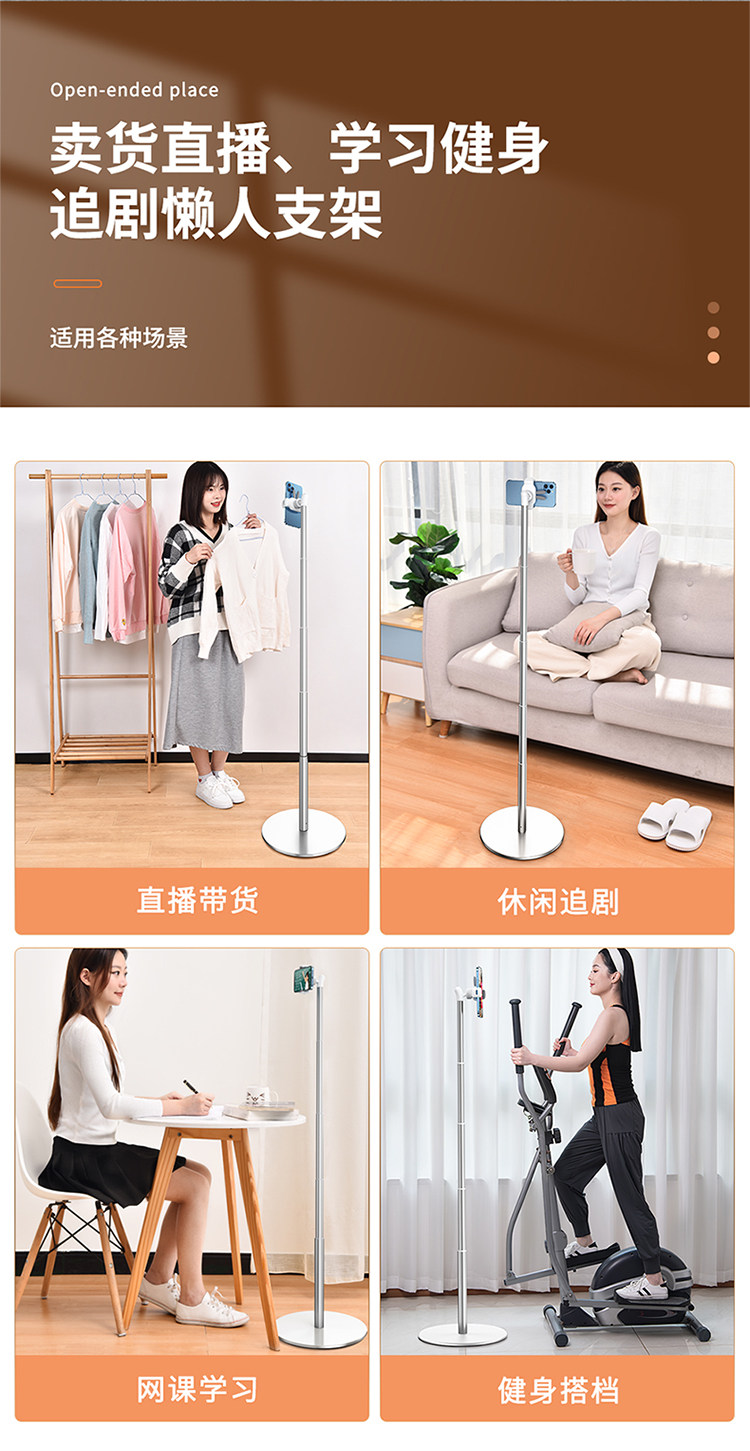 Open-ended place

卖货直播、学习健身
追剧懒人支架

适用各种场景

直播带货

休闲追剧

网课学习

健身搭档