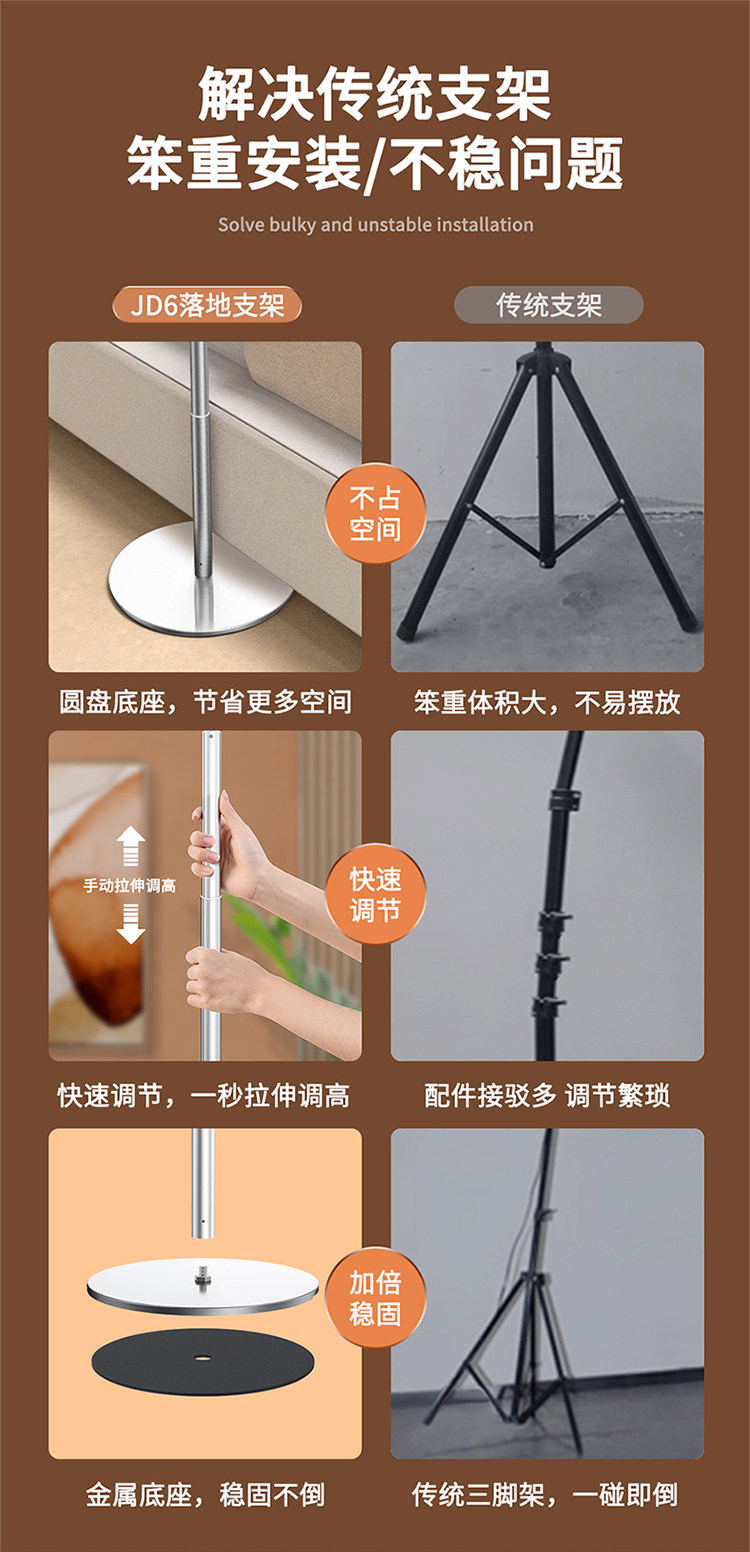 解决传统支架
笨重安装/不稳问题

Solve bulky and unstable installation

JD6落地支架

传统支架

不占空间

圆盘底座，节省更多空间

笨重体积大，不易摆放

手动拉伸调高

快速调节

快速调节，一秒拉伸调高

配件接驳多 调节繁琐

加倍稳固

金属底座，稳固不倒

传统三脚架，一碰即倒