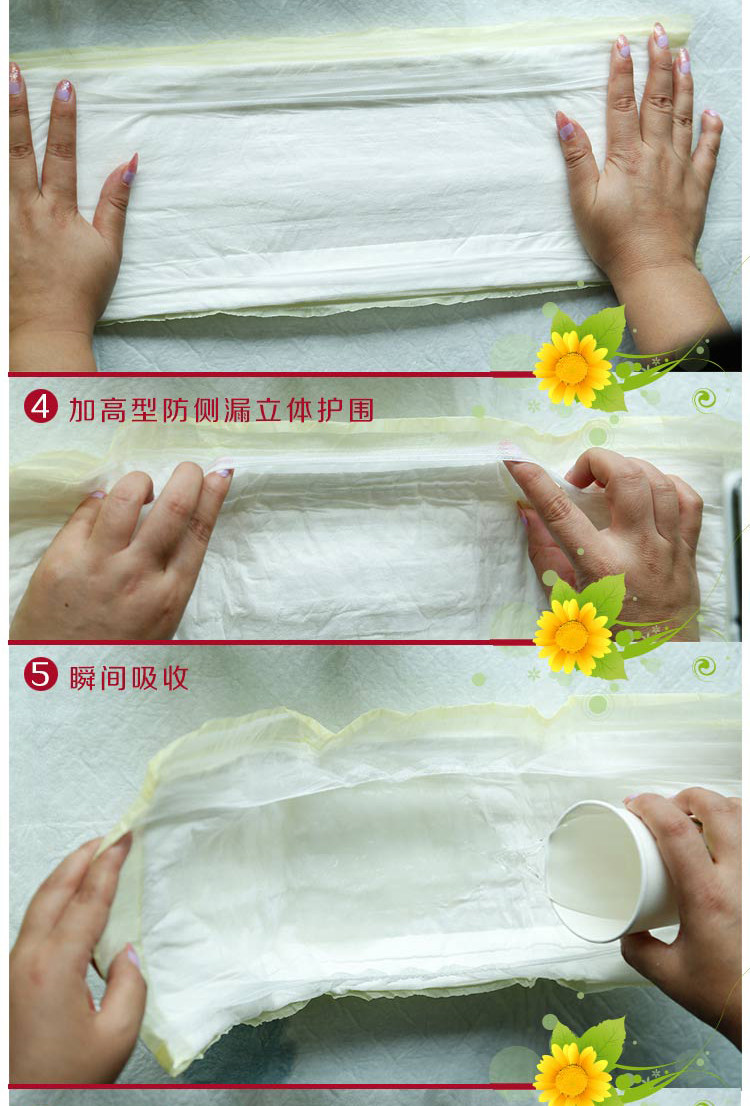 4 加高型防侧漏立体护围

5 瞬间吸收