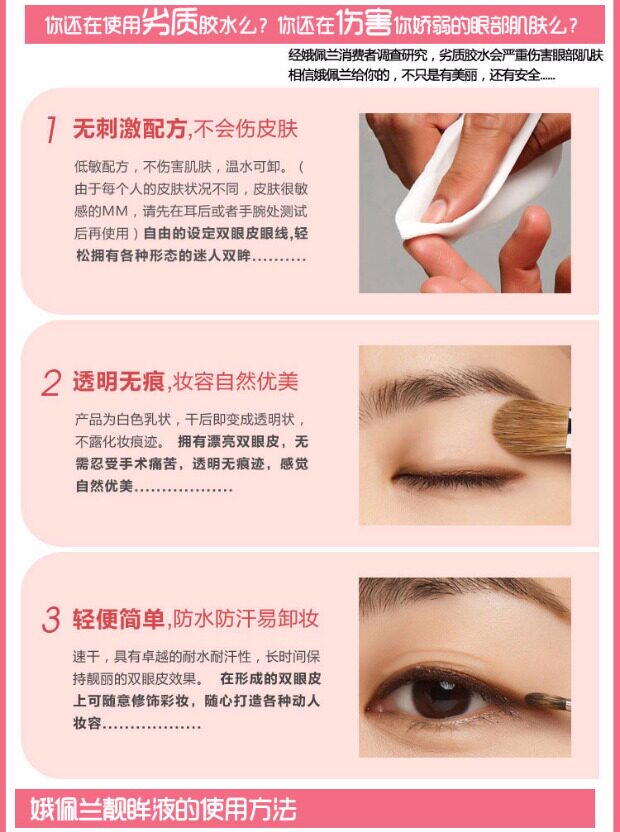 你还在使用劣质胶水么？你还在伤害你娇弱的眼部肌肤么？

经娥佩兰消费者调查研究，劣质胶水会严重伤害眼部肌肤
相信娥佩兰给你的，不只是有美丽，还有安全......

1 无刺激配方,不会伤皮肤

低敏配方，不伤害肌肤，温水可卸。（由于每个人的皮肤状况不同，皮肤很敏感的MM，请先在耳后或者手腕处测试后再使用）自由的设定双眼皮眼线,轻松拥有各种形态的迷人双眸..........

2 透明无痕,妆容自然优美

产品为白色乳状，干后即变成透明状，不露化妆痕迹。 拥有漂亮双眼皮，无需忍受手术痛苦，透明无痕迹，感觉自然优美..................

3 轻便简单,防水防汗易卸妆

速干，具有卓越的耐水耐汗性，长时间保持靓丽的双眼皮效果。 在形成的双眼皮上可随意修饰彩妆，随心打造各种动人妆容..................

娥佩兰靓眸液的使用方法