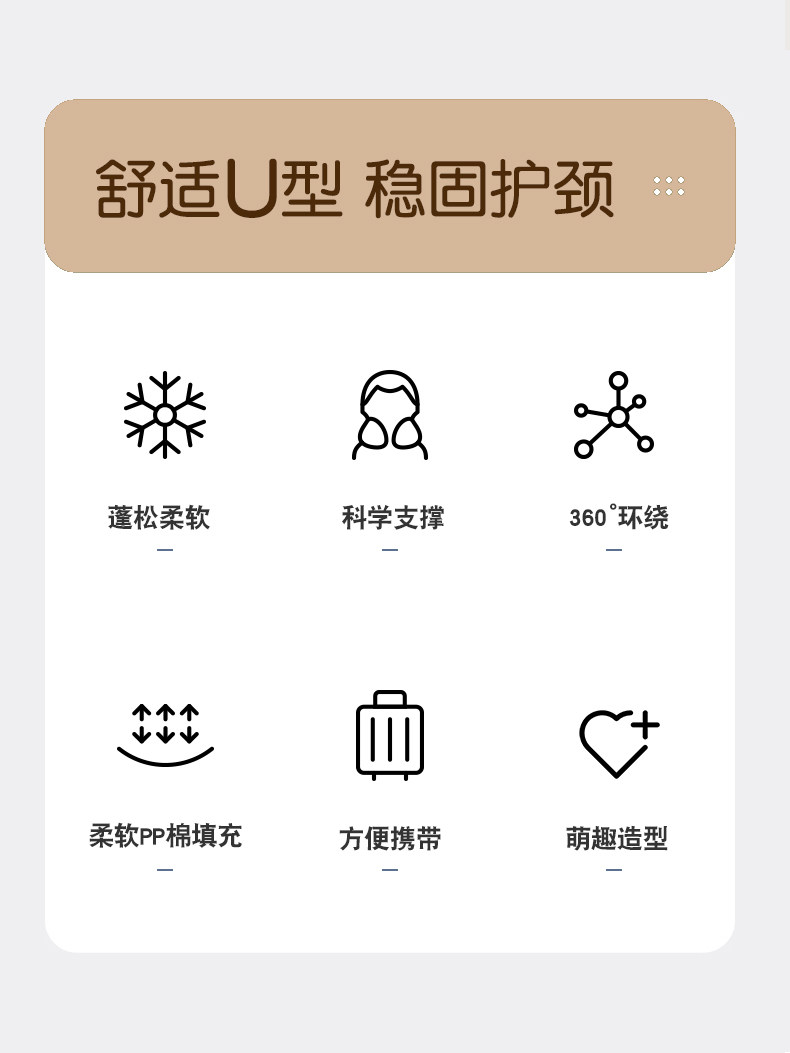 舒适U型 稳固护颈

蓬松柔软

科学支撑

360°环绕

柔软PP棉填充

方便携带

萌趣造型