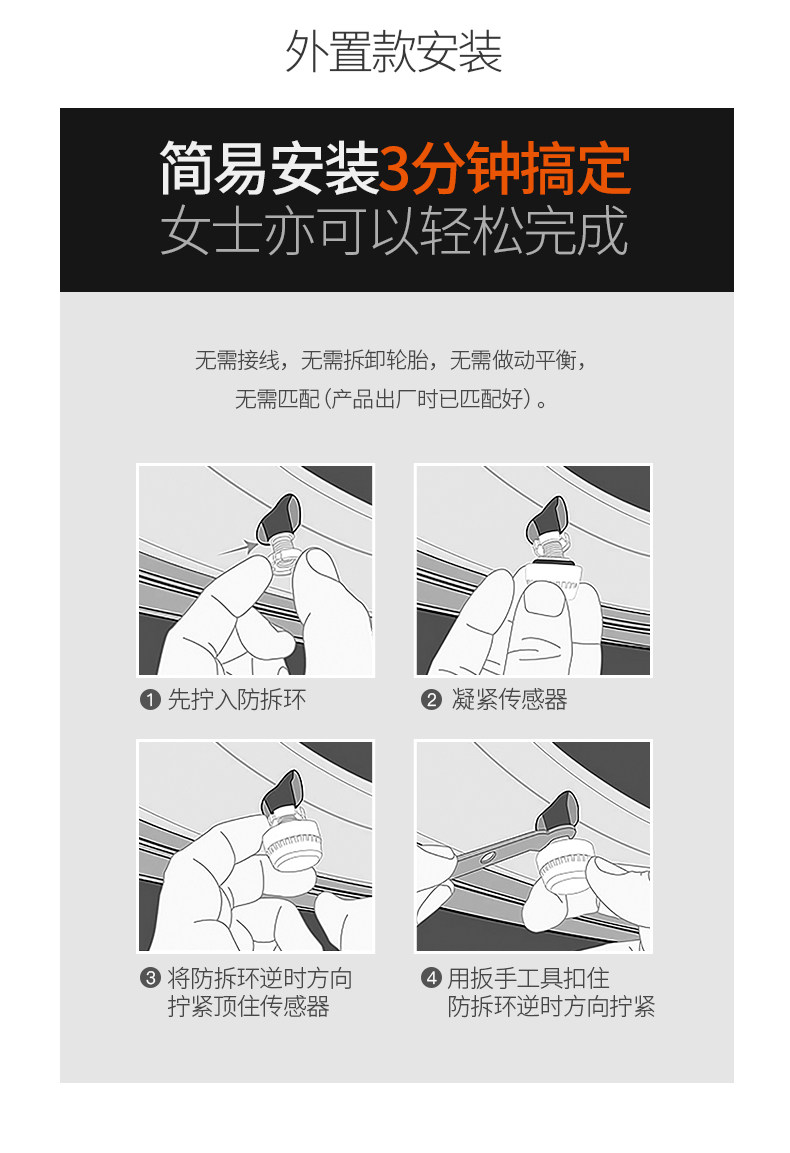 外置款安装

简易安装3分钟搞定
女士亦可以轻松完成

无需接线，无需拆卸轮胎，无需做动平衡，
无需匹配（产品出厂时已匹配好）。

❶ 先拧入防拆环

❷ 凝紧传感器

❸ 将防拆环逆时方向拧紧顶住传感器

❹ 用扳手工具扣住防拆环逆时方向拧紧