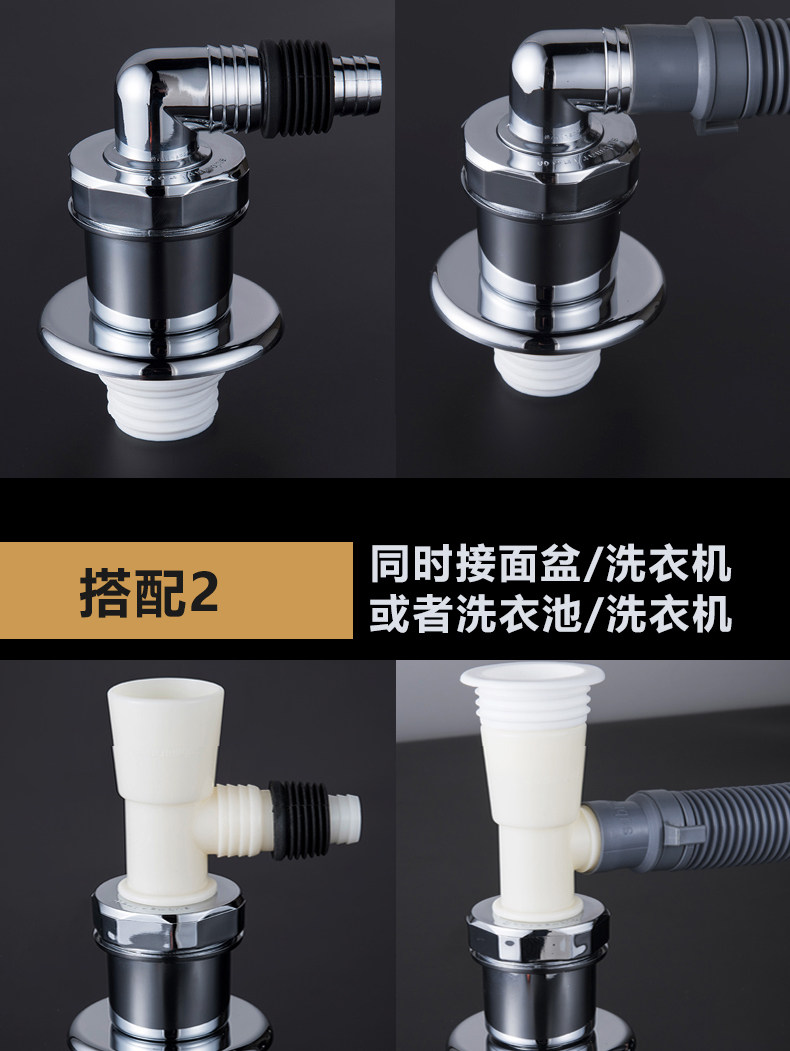 搭配2

同时接面盆/洗衣机
或者洗衣池/洗衣机