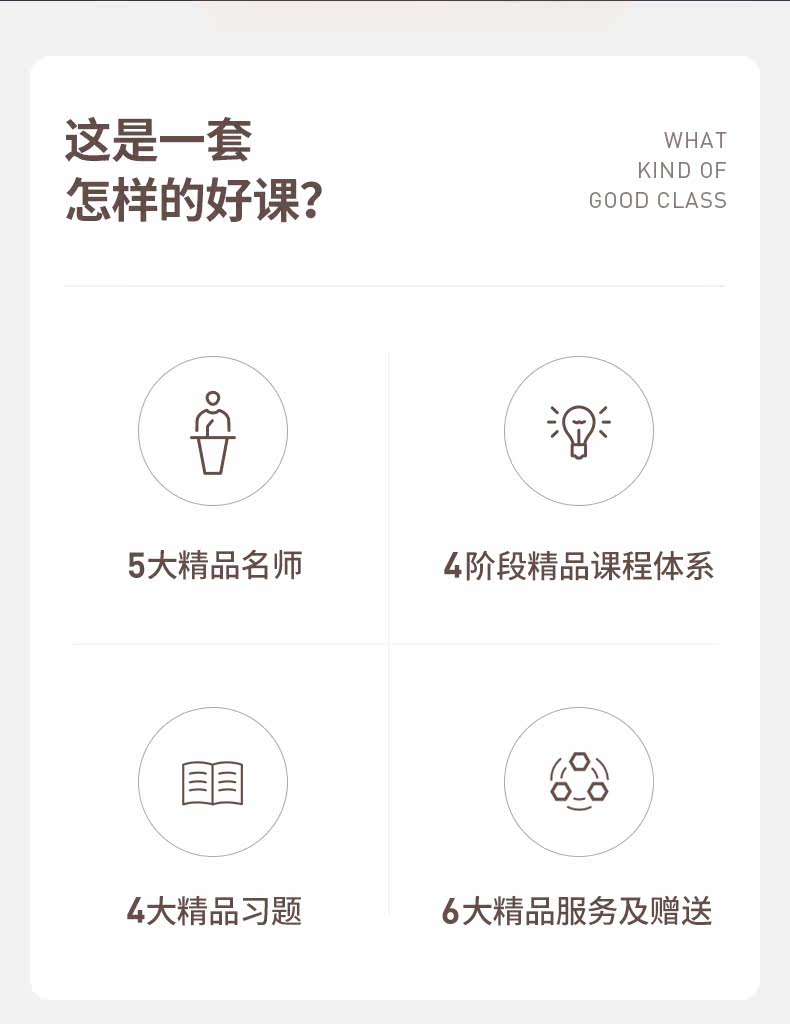 这是一套
怎样的好课?

WHAT
KIND OF
GOOD CLASS

5大精品名师

4阶段精品课程体系

4大精品习题

6大精品服务及赠送