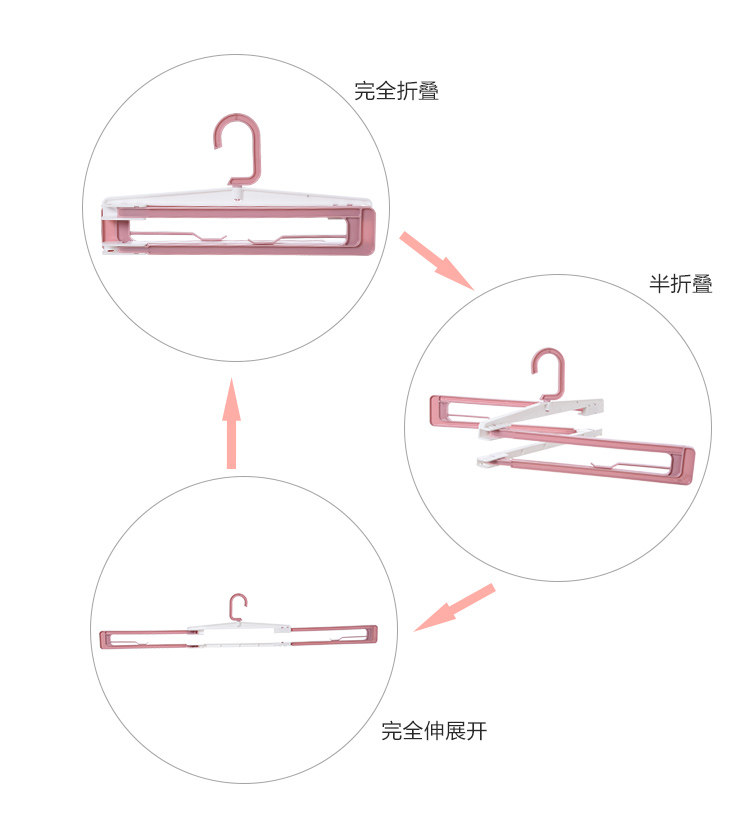 完全折叠

半折叠

完全伸展开