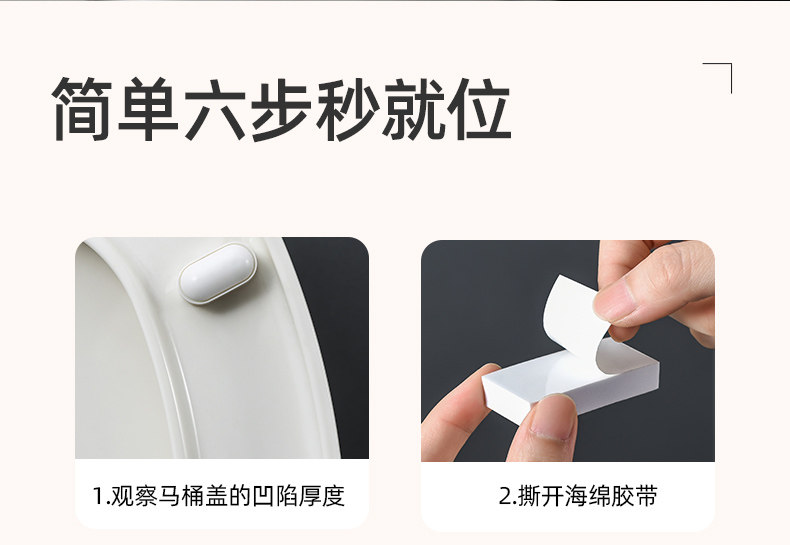 简单六步秒就位

1.观察马桶盖的凹陷厚度

2.撕开海绵胶带