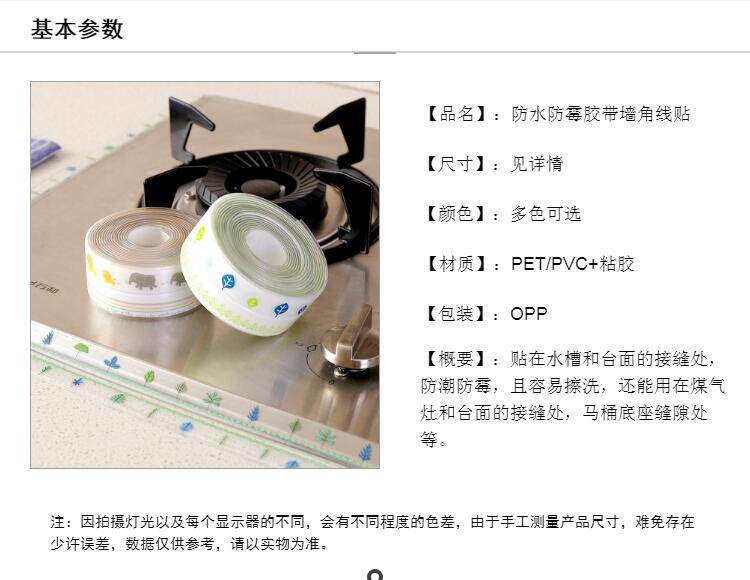 基本参数

【品名】：防水防霉胶带墙角线贴

【尺寸】：见详情

【颜色】：多色可选

【材质】：PET/PVC+粘胶

【包装】：OPP

【概要】：贴在水槽和台面的接缝处，防潮防霉，且容易擦洗，还能用在煤气灶和台面的接缝处，马桶底座缝隙处等。

注：因拍摄灯光以及每个显示器的不同，会有不同程度的色差，由于手工测量产品尺寸，难免存在少许误差，数据仅供参考，请以实物为准。