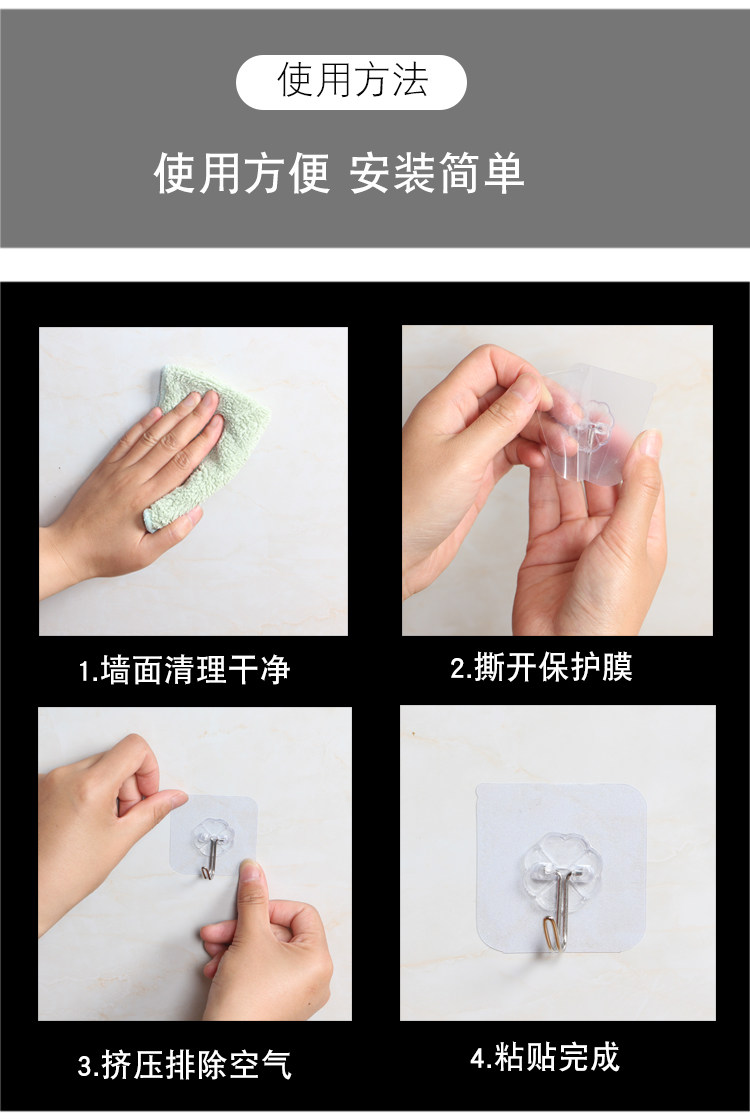 使用方法

使用方便 安装简单

1.墙面清理干净

2.撕开保护膜

3.挤压排除空气

4.粘贴完成