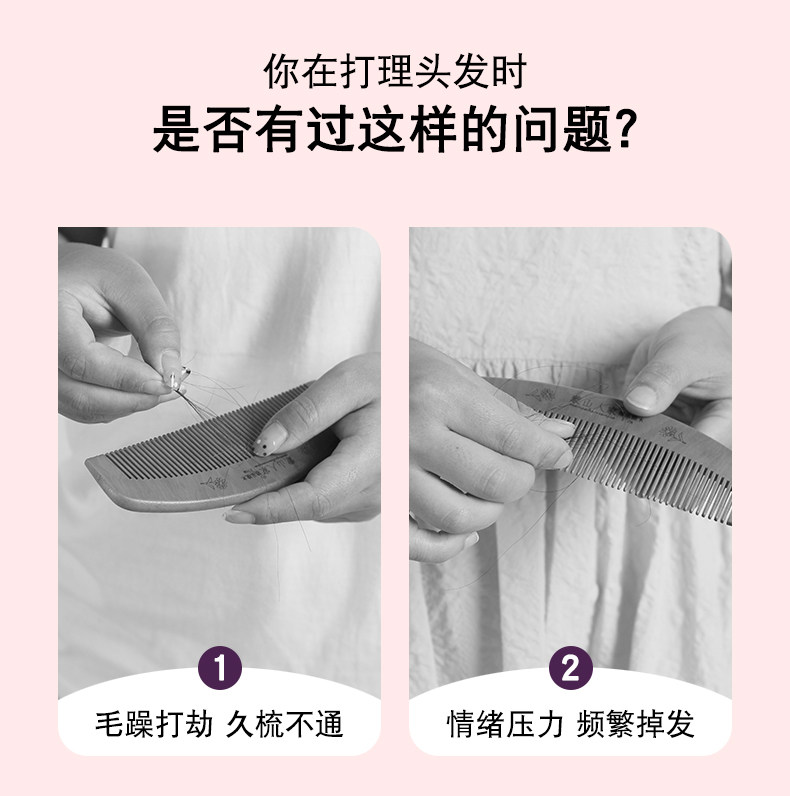 你在打理头发时
是否有过这样的问题?

1
毛躁打劫 久梳不通

2
情绪压力 频繁掉发