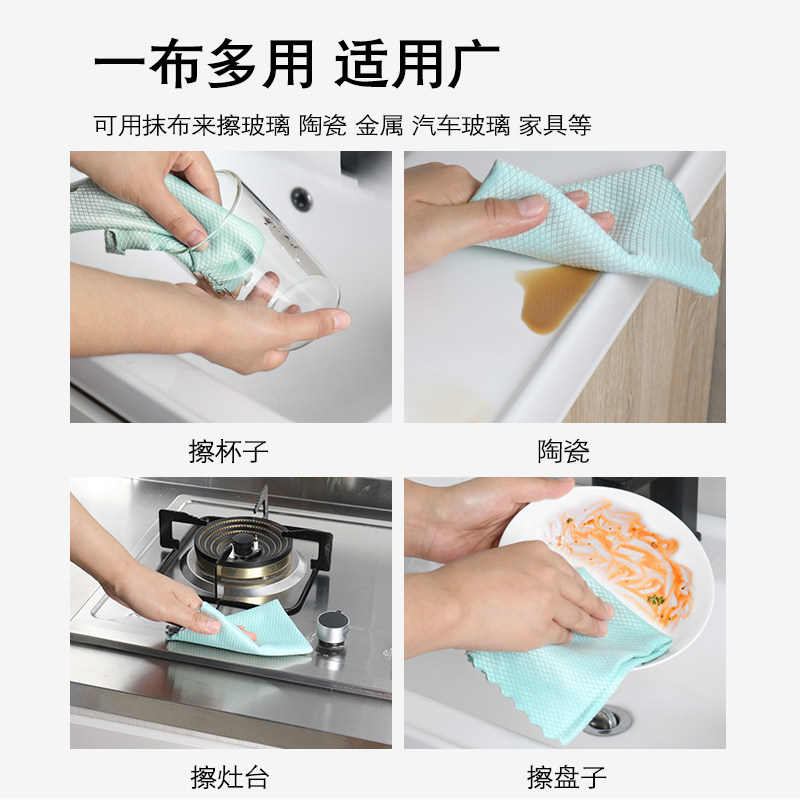 一布多用 适用广

可用抹布来擦玻璃 陶瓷 金属 汽车玻璃 家具等

擦杯子

陶瓷

擦灶台

擦盘子