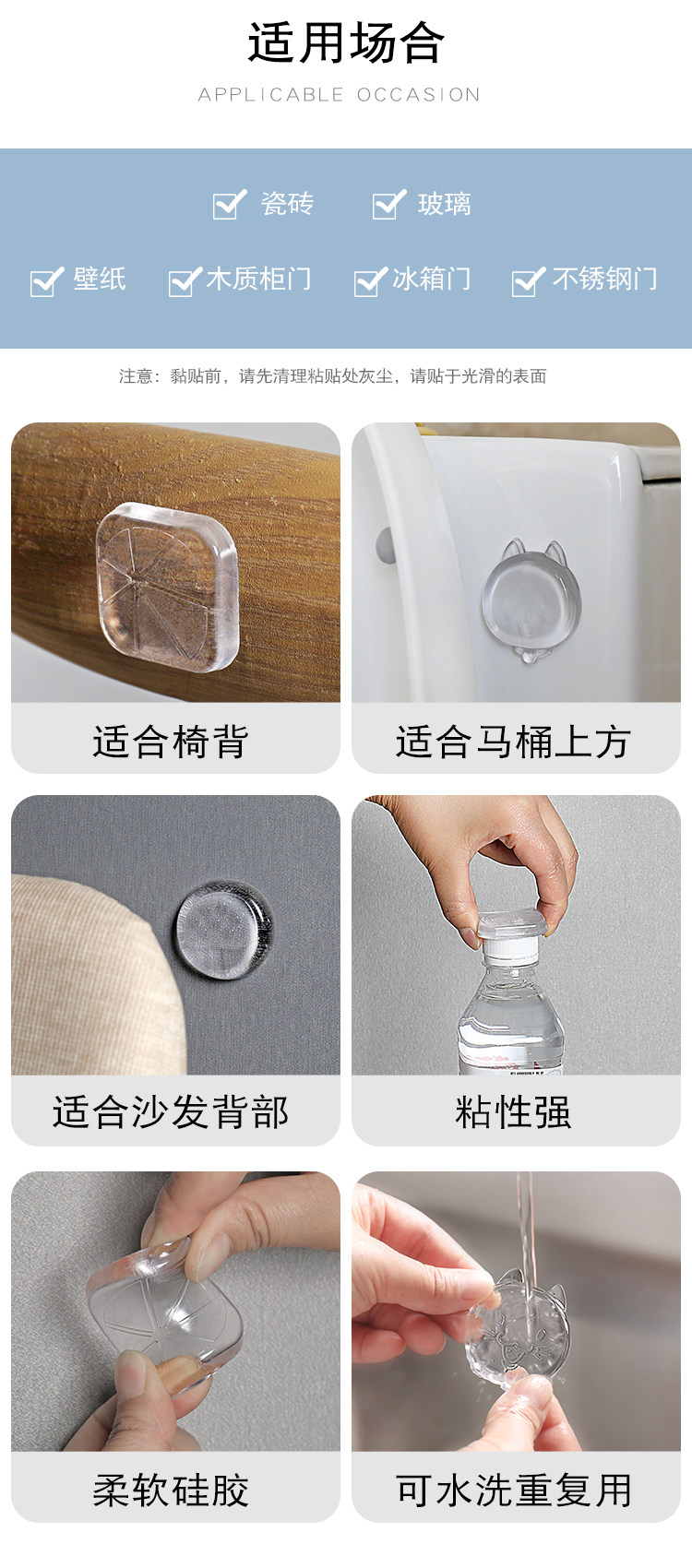 适用场合
APPLICABLE OCCASION

瓷砖 玻璃
壁纸 木质柜门 冰箱门 不锈钢门

注意：黏贴前，请先清理粘贴处灰尘，请贴于光滑的表面

适合椅背

适合马桶上方

适合沙发背部

粘性强

柔软硅胶

可水洗重复用