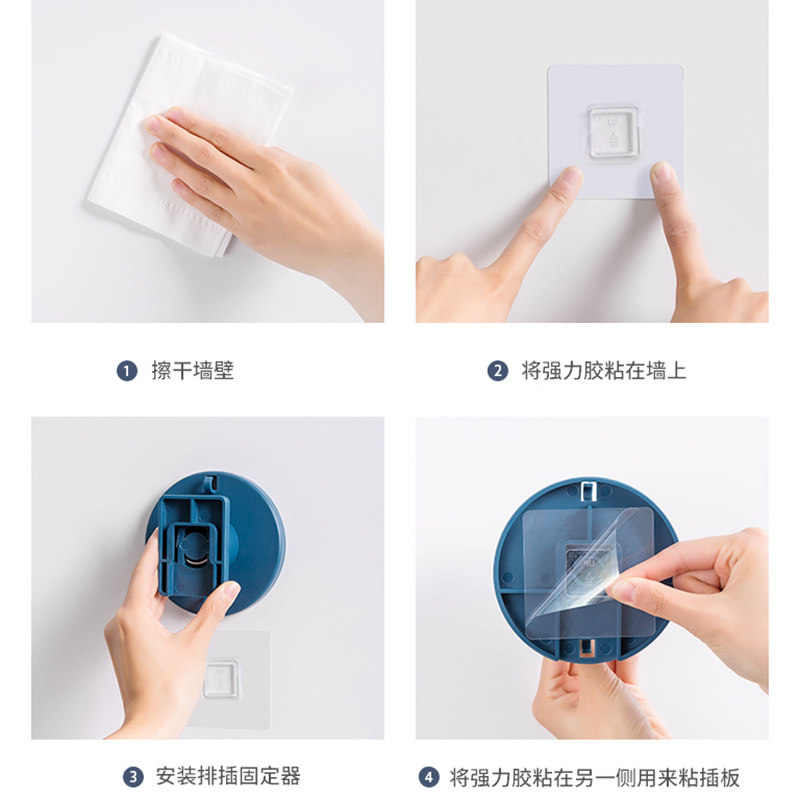 1 擦干墙壁

2 将强力胶粘在墙上

3 安装排插固定器

4 将强力胶粘在另一侧用来粘插板