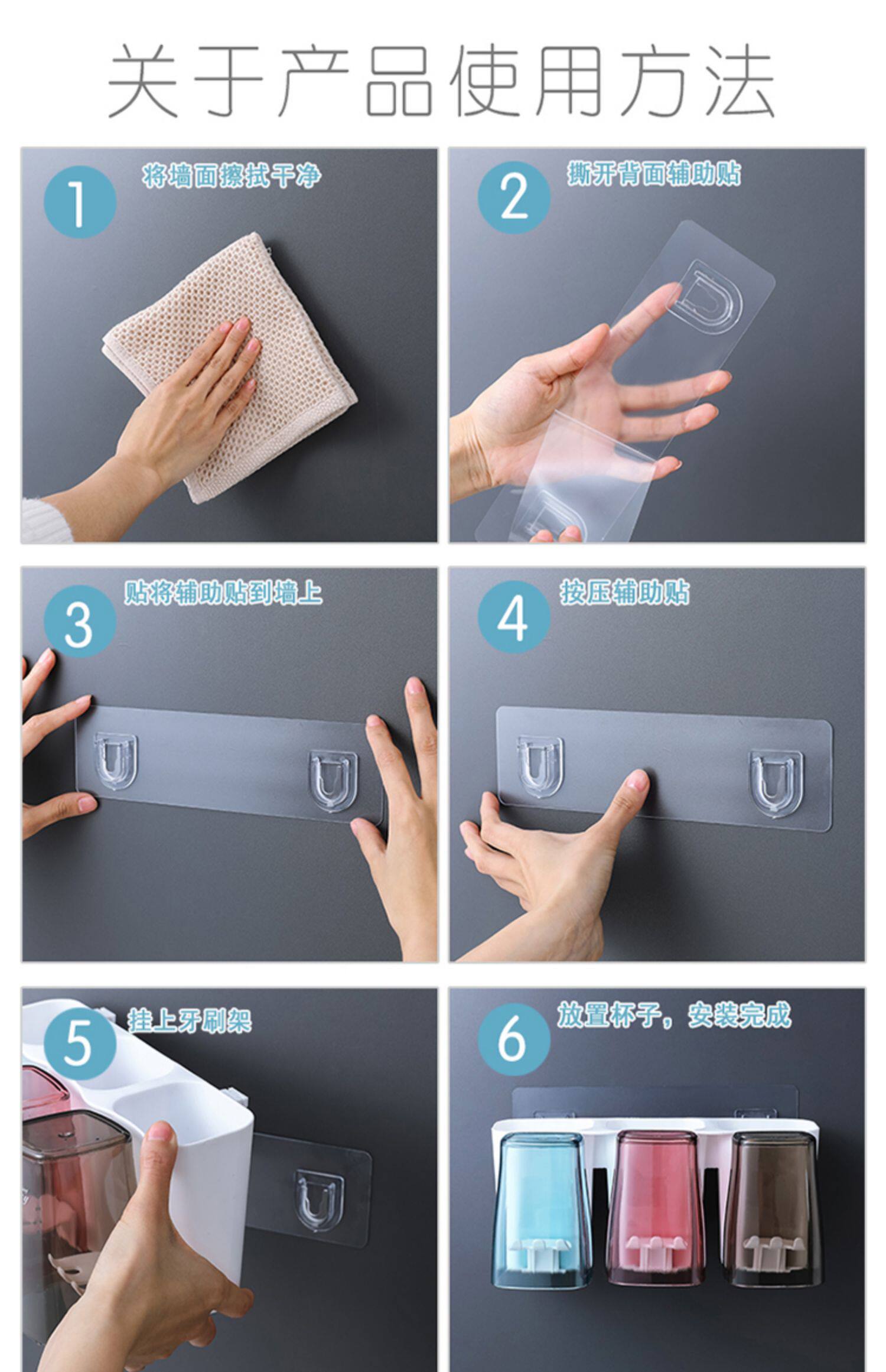 关于产品使用方法

1 将墙面擦拭干净

2 撕开背面辅助贴

3 贴将辅助贴到墙上

4 按压辅助贴

5 挂上牙刷架

6 放置杯子，安装完成