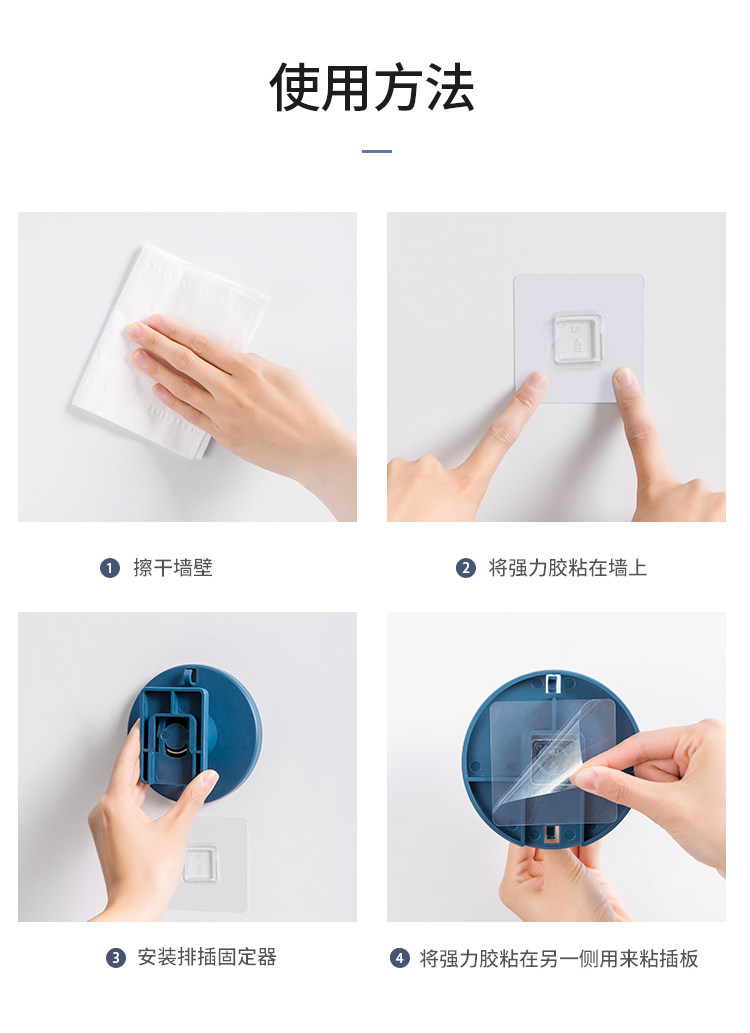 使用方法

1 擦干墙壁

2 将强力胶粘在墙上

3 安装排插固定器

4 将强力胶粘在另一侧用来粘插板