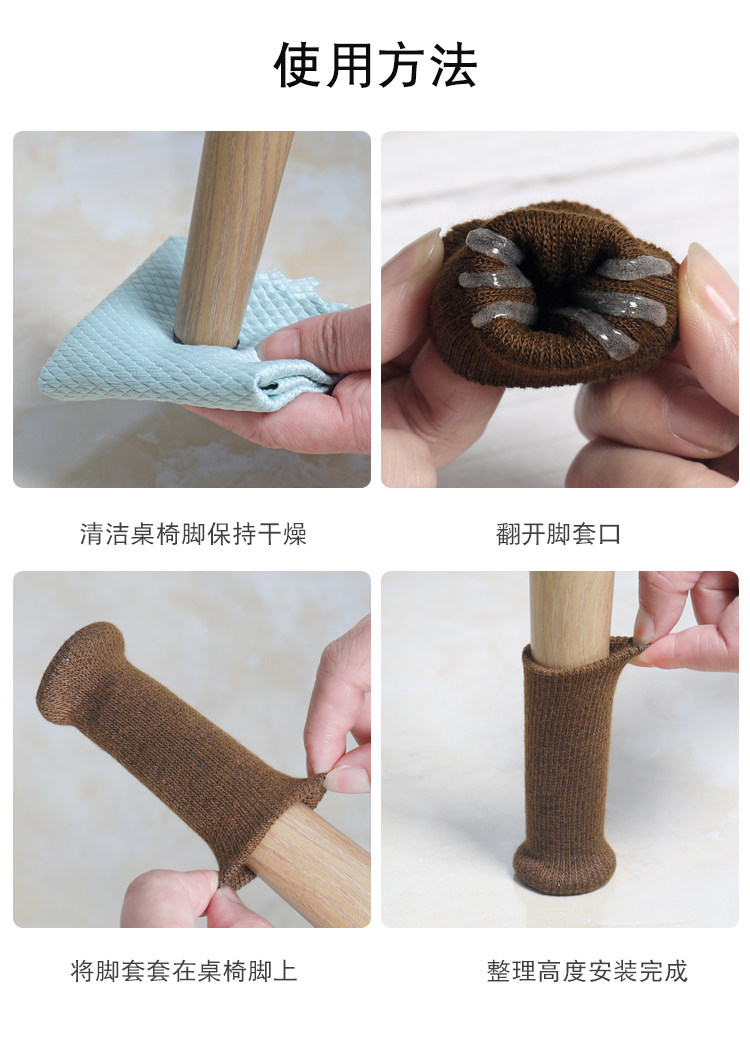 使用方法

清洁桌椅脚保持干燥

翻开脚套口

将脚套套在桌椅脚上

整理高度安装完成