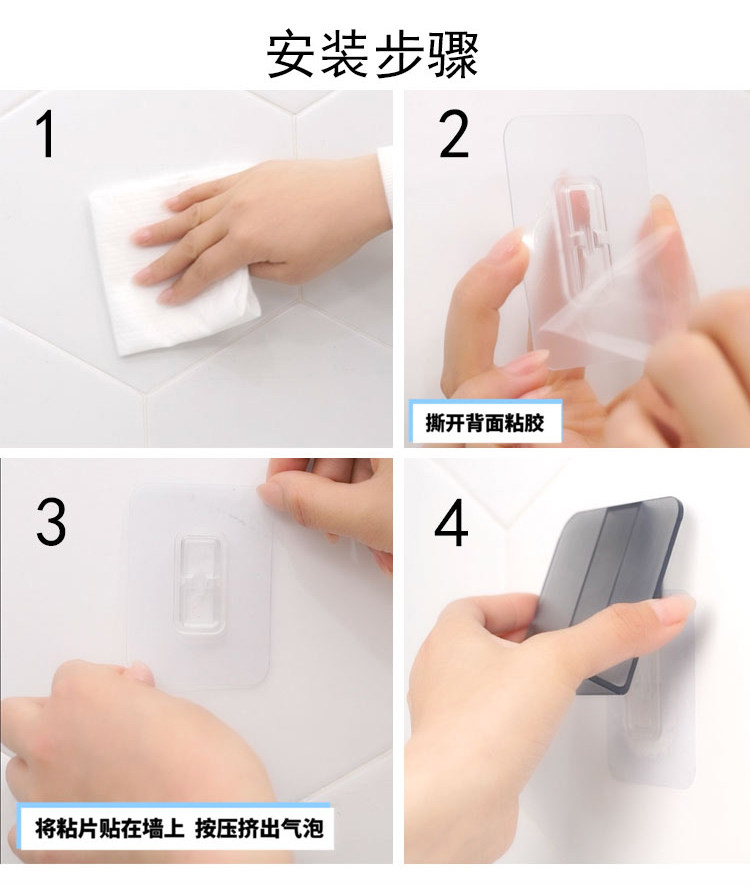 安装步骤

1

2

撕开背面粘胶

3

将粘片贴在墙上 按压挤出气泡

4