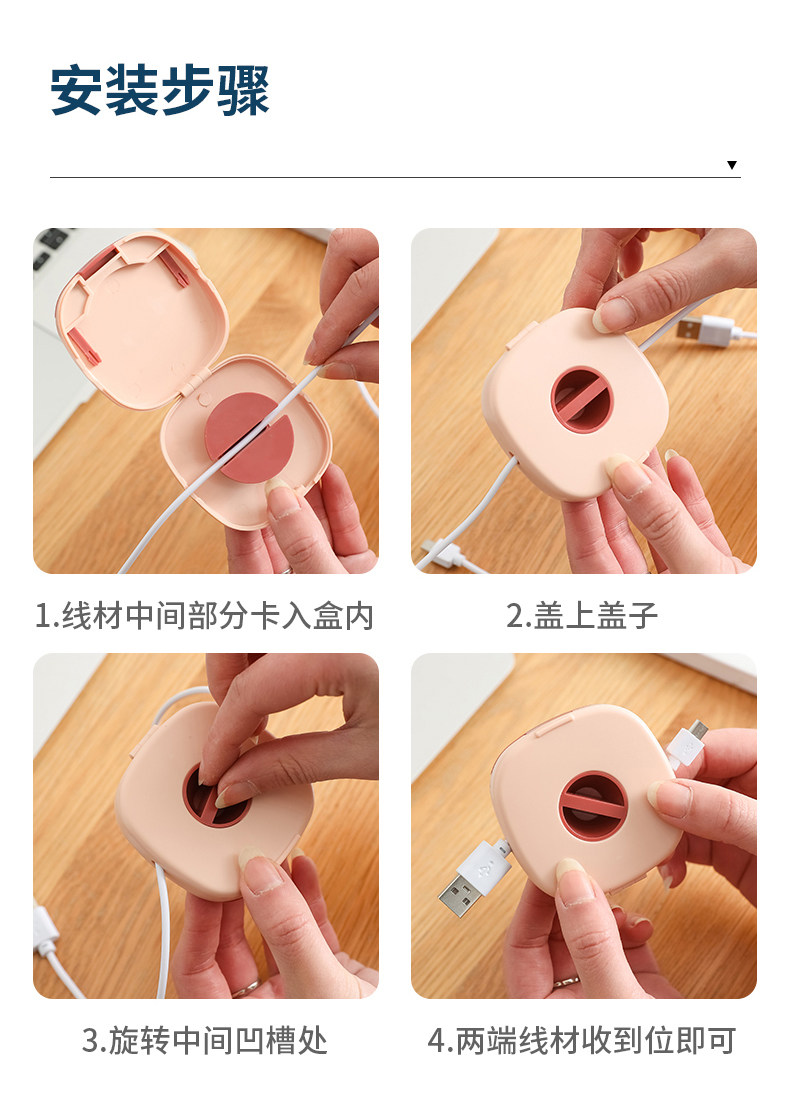 安装步骤

1.线材中间部分卡入盒内

2.盖上盖子

3.旋转中间凹槽处

4.两端线材收到位即可